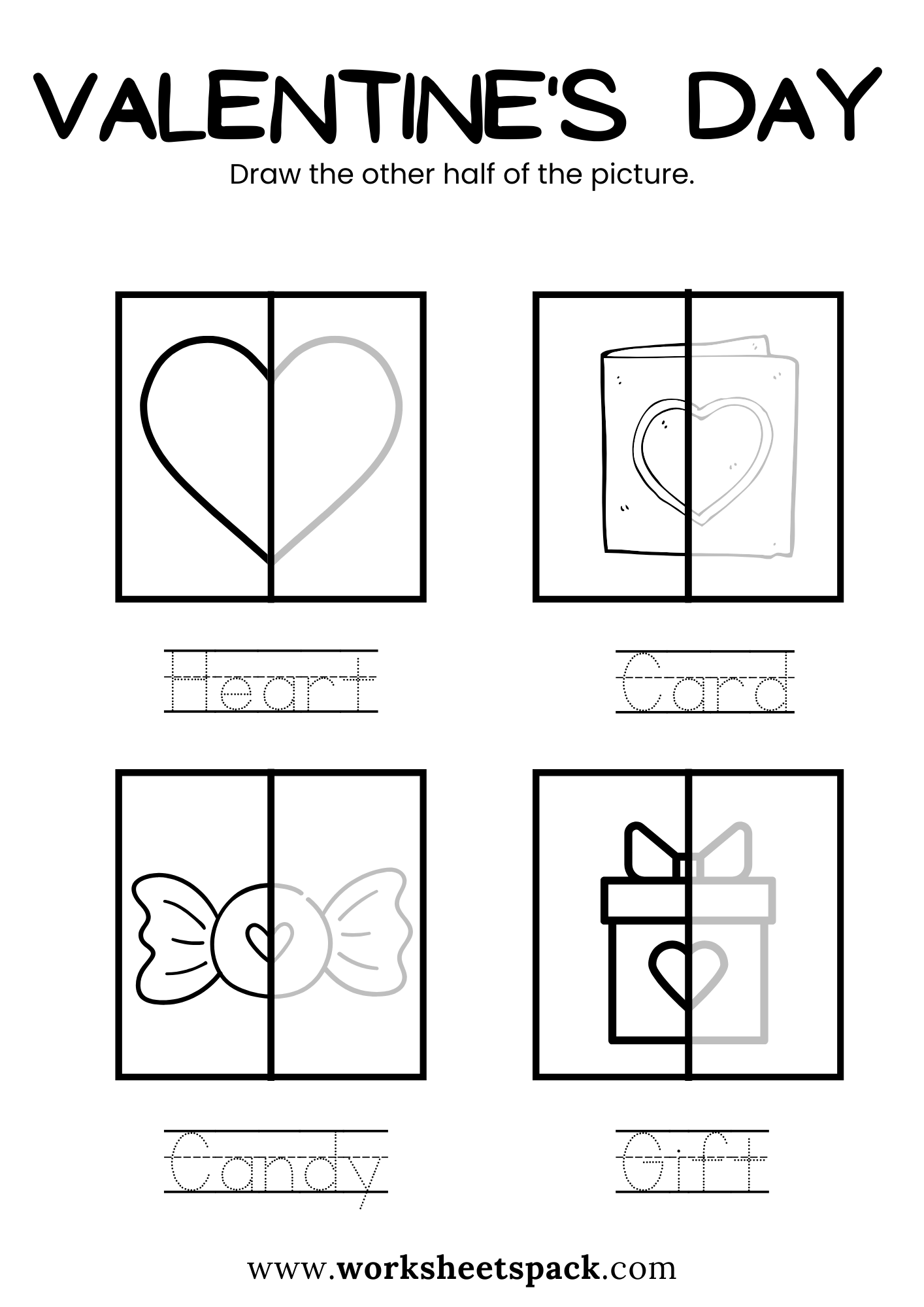 VALENTINE'S DAY

Draw the other half of the picture.

Heart

Card

Candy

Gift

www.worksheetspack.com