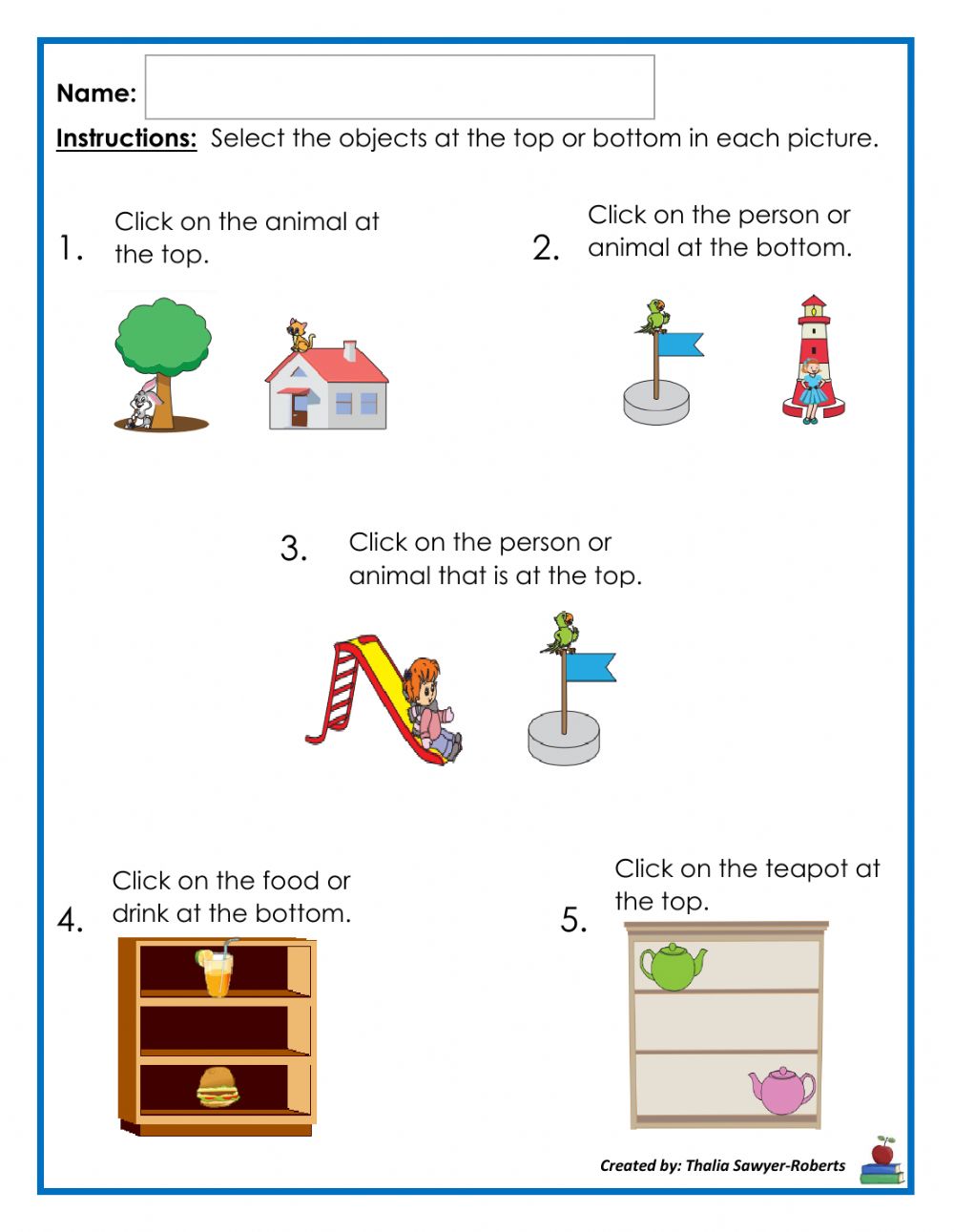 Name:

Instructions: Select the objects at the top or bottom in each picture.

1. Click on the animal at the top.

2. Click on the person or animal at the bottom.

3. Click on the person or animal that is at the top.

4. Click on the food or drink at the bottom.

5. Click on the teapot at the top.

Created by: Thalia Sawyer-Roberts