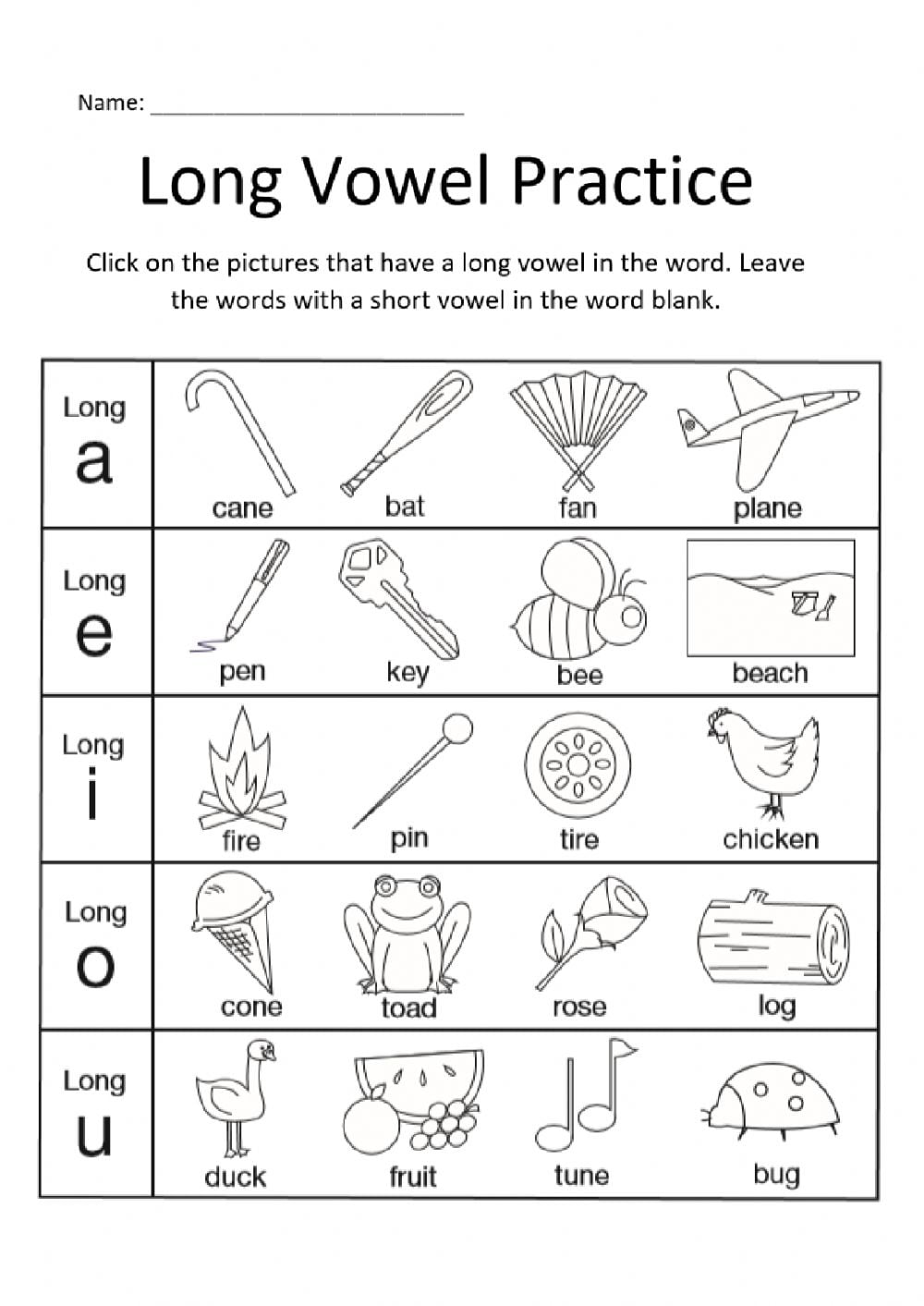 Name: ___________________________

Long Vowel Practice

Click on the pictures that have a long vowel in the word. Leave the words with a short vowel in the word blank.

| Long a | cane | bat | fan | plane |
|---|---|---|---|---|
| Long e | pen | key | bee | beach |
| Long i | fire | pin | tire | chicken |
| Long o | cone | toad | rose | log |
| Long u | duck | fruit | tune | bug |