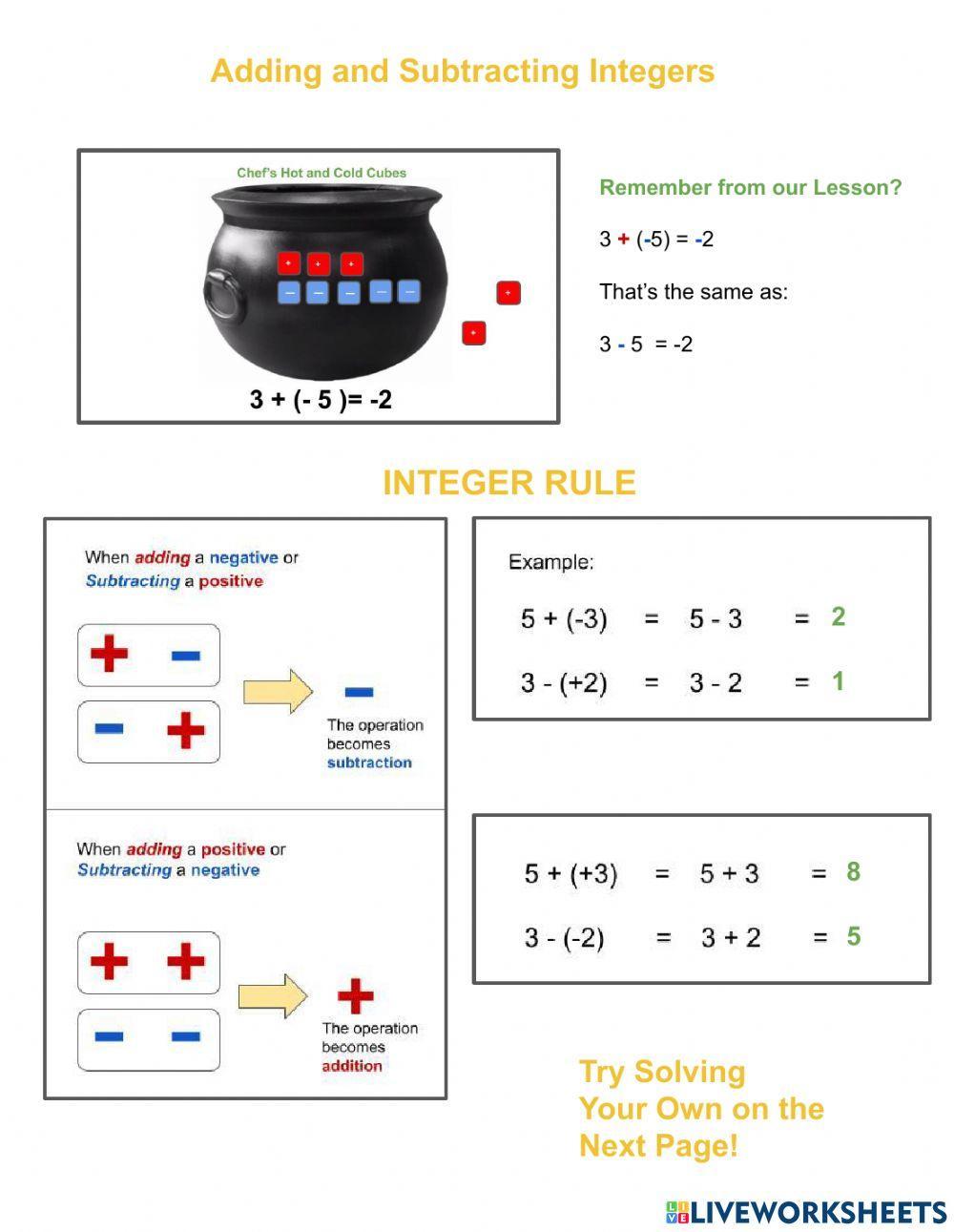 Adding and Subtracting Integers

Chef's Hot and Cold Cubes

+ + +
− − − − −
+
+

3 + (- 5 )= -2

Remember from our Lesson?

3 + (-5) = -2

That's the same as:

3 - 5 = -2

INTEGER RULE

When adding a negative or Subtracting a positive

+ −
− +

−
The operation becomes subtraction

When adding a positive or Subtracting a negative

+ +
− −

+
The operation becomes addition

Example:

5 + (-3) = 5 - 3 = 2

3 - (+2) = 3 - 2 = 1

5 + (+3) = 5 + 3 = 8

3 - (-2) = 3 + 2 = 5

Try Solving Your Own on the Next Page!

LIVEWORKSHEETS