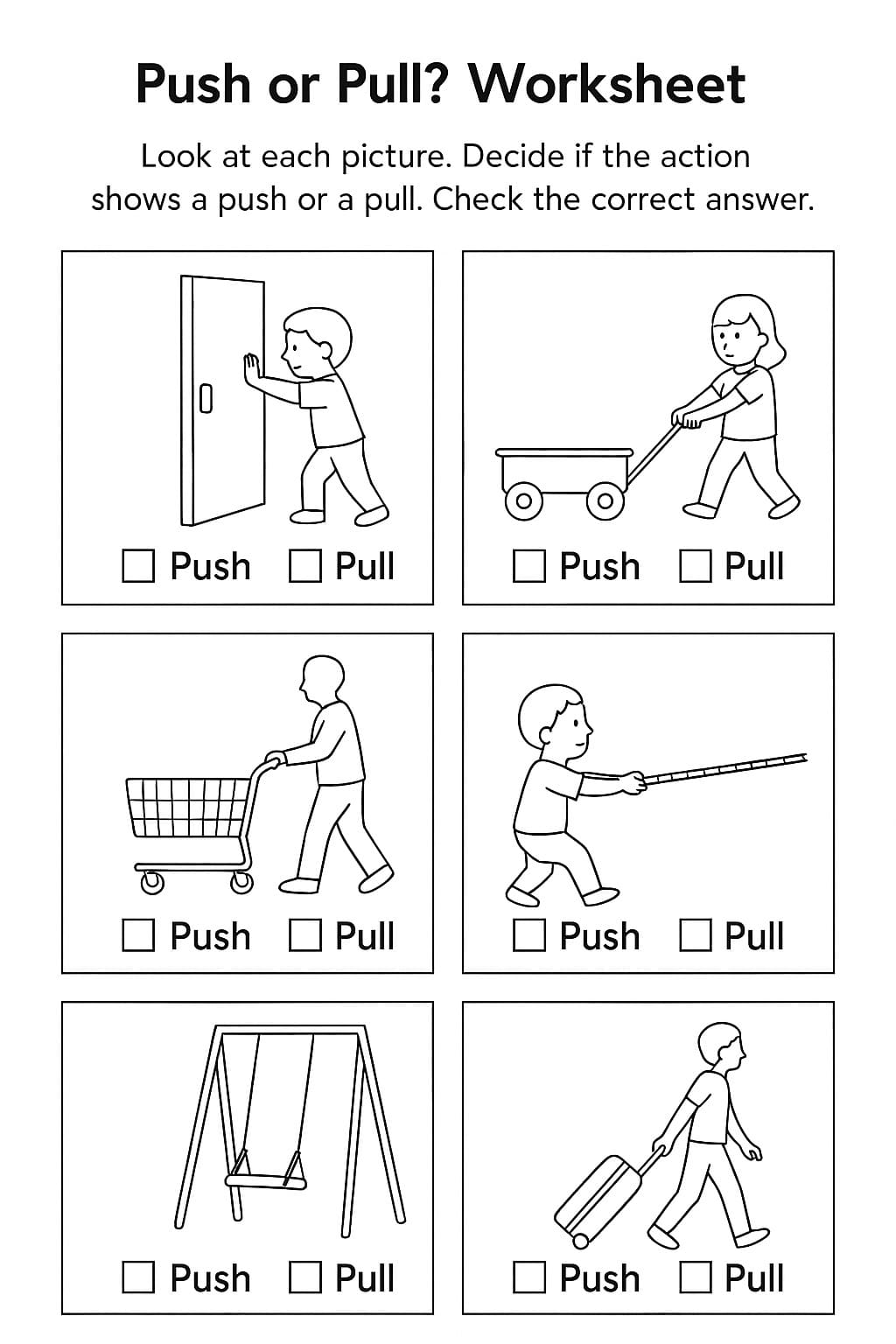 Push or Pull? Worksheet

Look at each picture. Decide if the action shows a push or a pull. Check the correct answer.

☐ Push ☐ Pull

☐ Push ☐ Pull

☐ Push ☐ Pull

☐ Push ☐ Pull

☐ Push ☐ Pull

☐ Push ☐ Pull