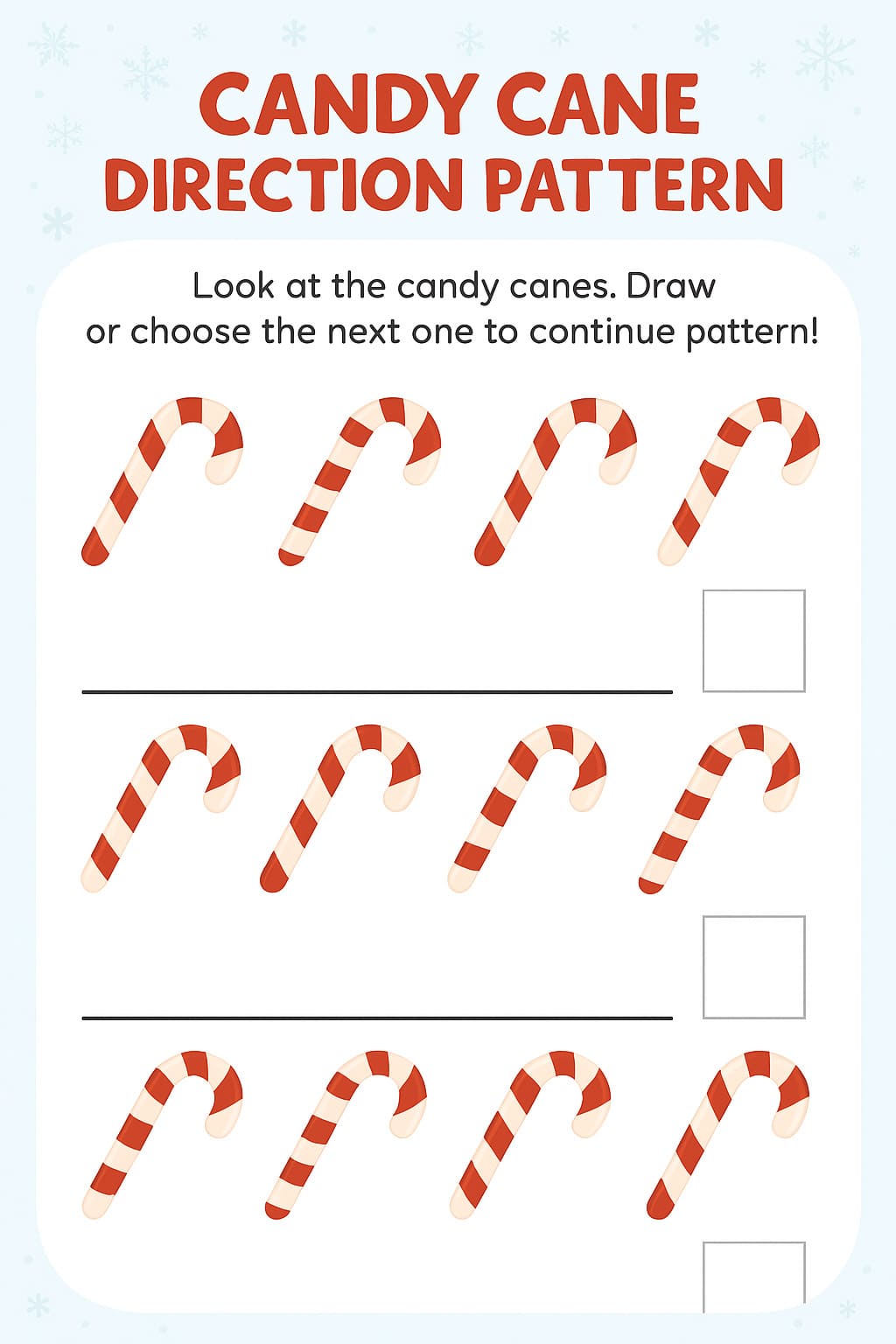 CANDY CANE
DIRECTION PATTERN

Look at the candy canes. Draw or choose the next one to continue pattern!