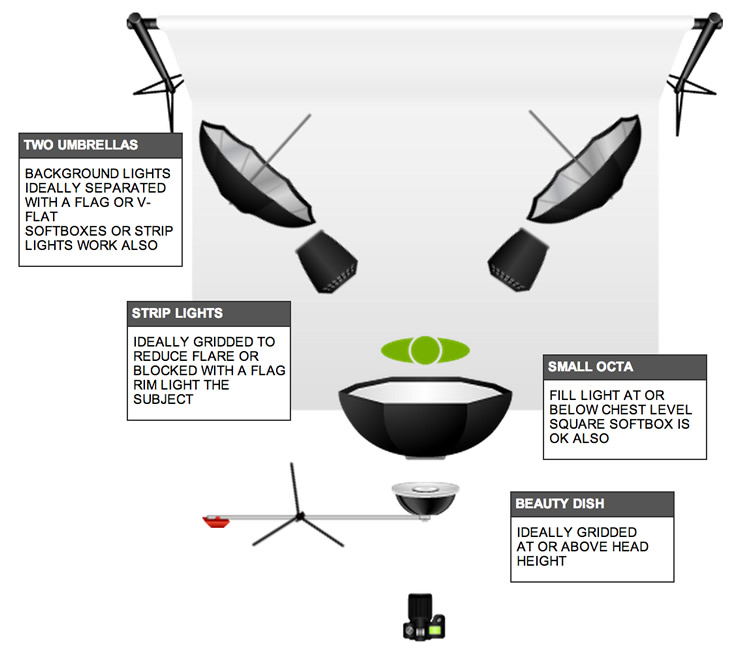 TWO UMBRELLAS

BACKGROUND LIGHTS IDEALLY SEPARATED WITH A FLAG OR V-FLAT
SOFTBOXES OR STRIP LIGHTS WORK ALSO

STRIP LIGHTS

IDEALLY GRIDDED TO REDUCE FLARE OR BLOCKED WITH A FLAG
RIM LIGHT THE SUBJECT

SMALL OCTA

FILL LIGHT AT OR BELOW CHEST LEVEL
SQUARE SOFTBOX IS OK ALSO

BEAUTY DISH

IDEALLY GRIDDED AT OR ABOVE HEAD HEIGHT