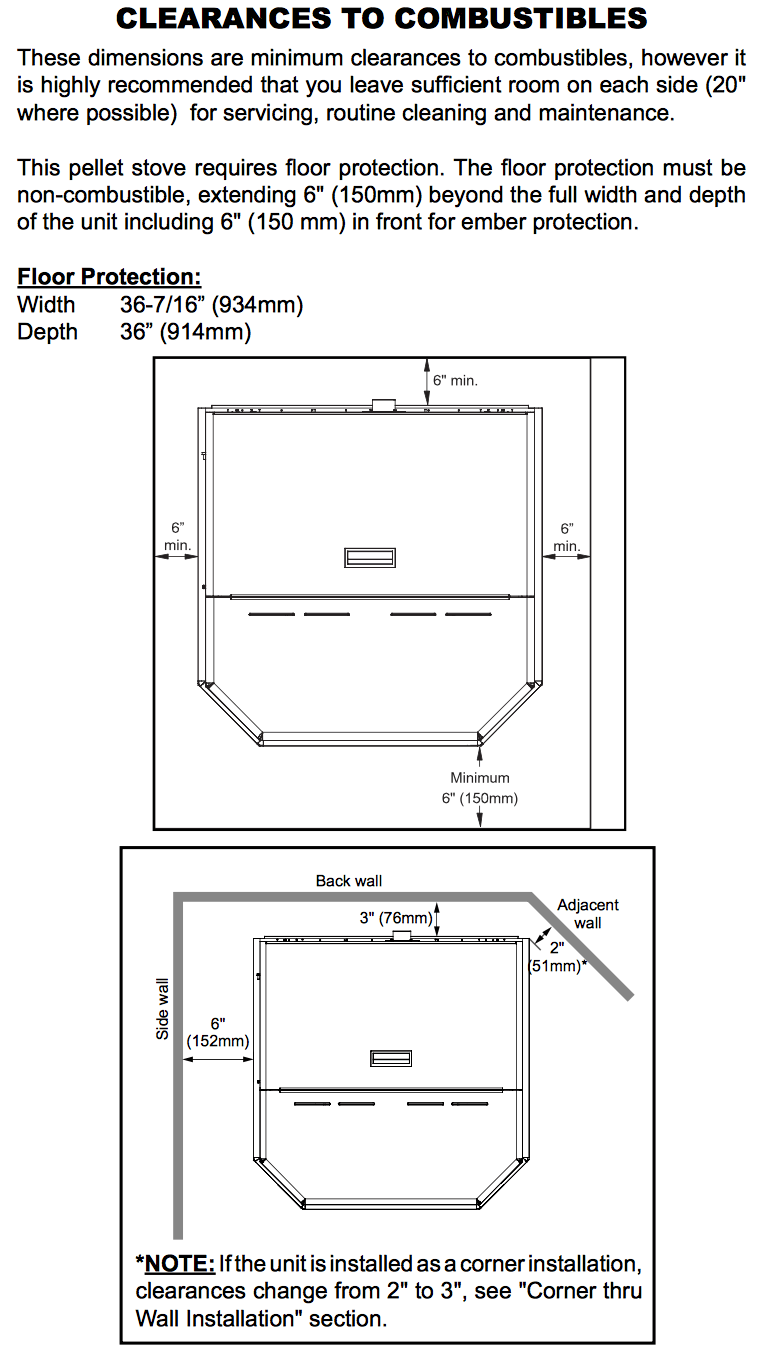 CLEARANCES TO COMBUSTIBLES

These dimensions are minimum clearances to combustibles, however it is highly recommended that you leave sufficient room on each side (20" where possible) for servicing, routine cleaning and maintenance.

This pellet stove requires floor protection. The floor protection must be non-combustible, extending 6" (150mm) beyond the full width and depth of the unit including 6" (150 mm) in front for ember protection.

Floor Protection:
Width 36-7/16” (934mm)
Depth 36” (914mm)

6" min.

6” min.

6” min.

Minimum
6" (150mm)

Back wall

Adjacent wall

3" (76mm)

2" (51mm)*

Side wall

6" (152mm)

*NOTE: If the unit is installed as a corner installation, clearances change from 2" to 3", see "Corner thru Wall Installation" section.