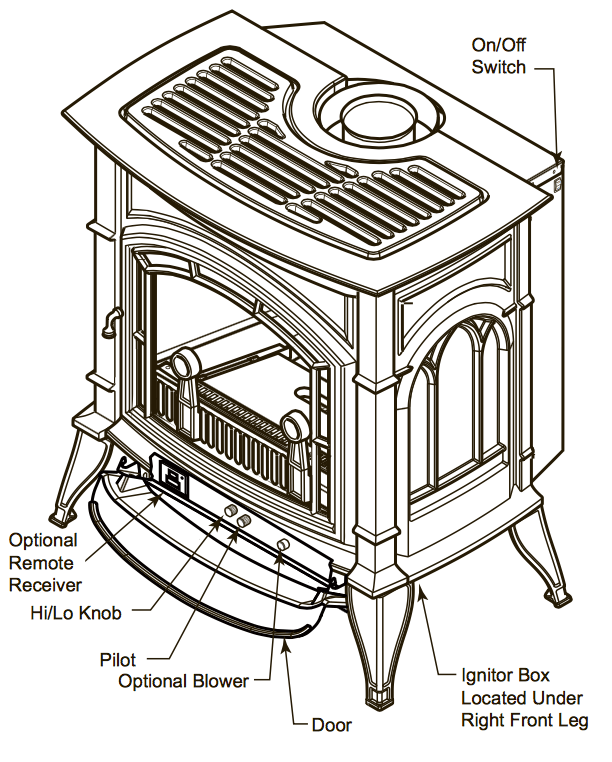 On/Off
Switch

Optional
Remote
Receiver

Hi/Lo Knob

Pilot

Optional Blower

Door

Ignitor Box
Located Under
Right Front Leg