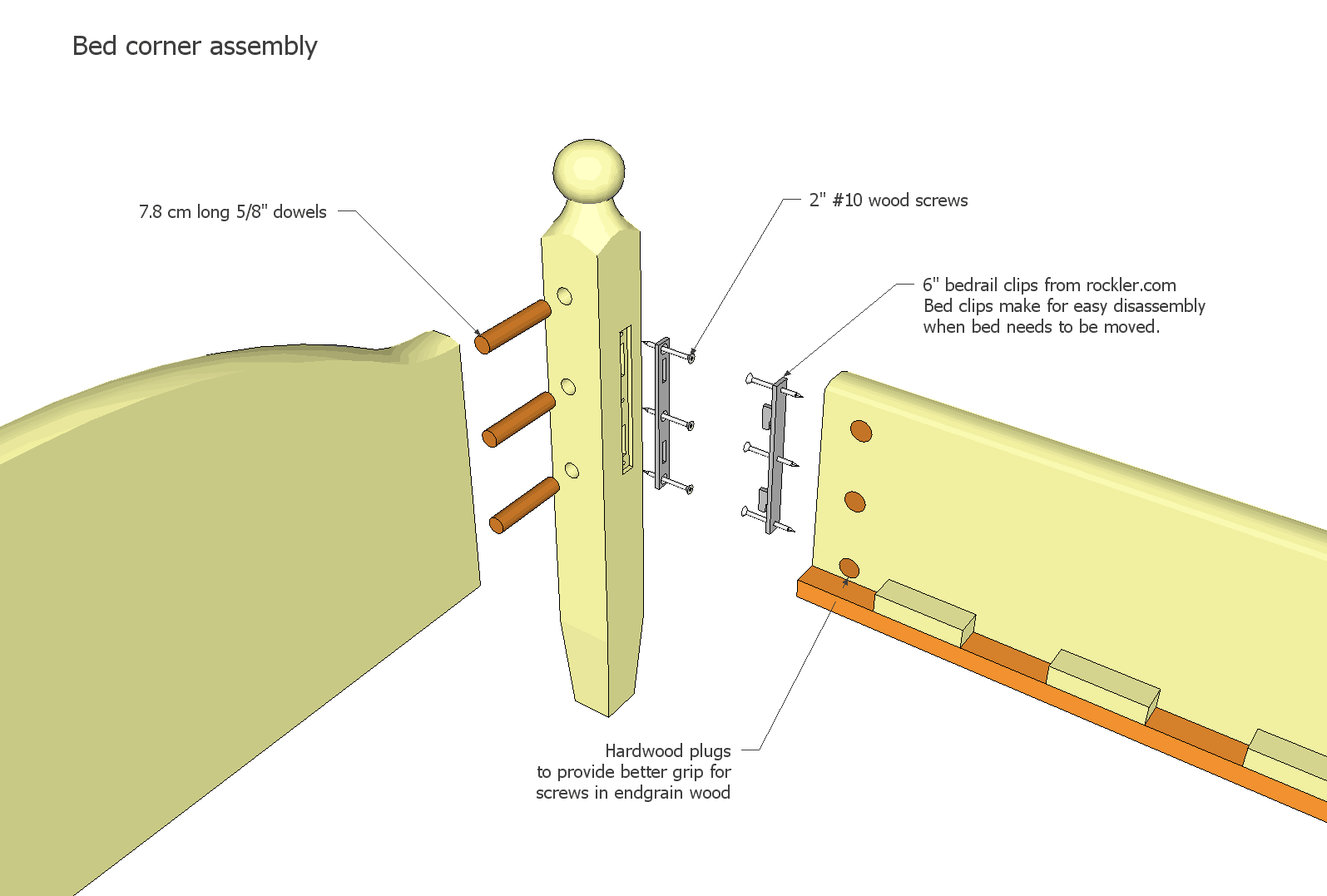 Bed corner assembly

7.8 cm long 5/8" dowels

2" #10 wood screws

6" bedrail clips from rockler.com
Bed clips make for easy disassembly when bed needs to be moved.

Hardwood plugs
to provide better grip for
screws in endgrain wood