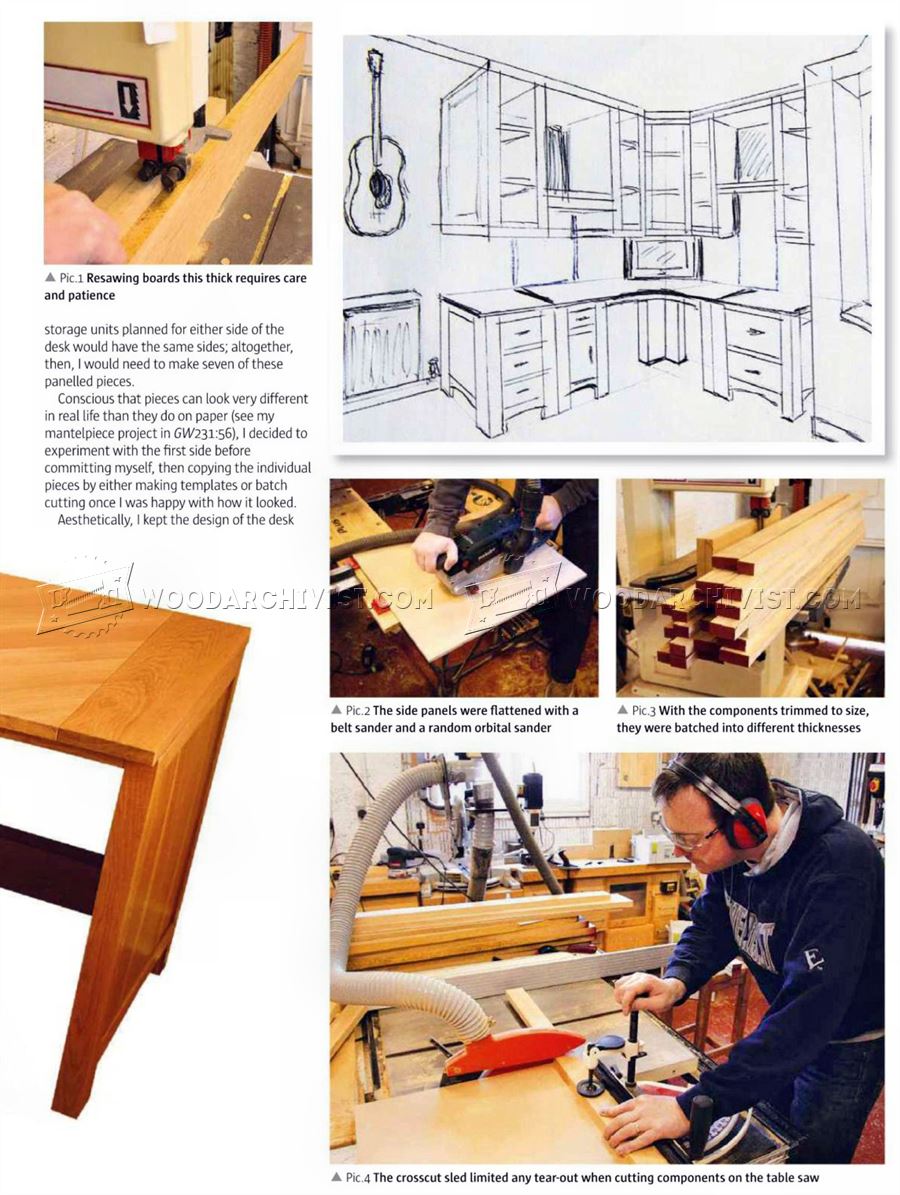 ▲ Pic.1 Resawing boards this thick requires care and patience

storage units planned for either side of the desk would have the same sides; altogether, then, I would need to make seven of these panelled pieces.

Conscious that pieces can look very different in real life than they do on paper (see my mantelpiece project in GW231:56), I decided to experiment with the first side before committing myself, then copying the individual pieces by either making templates or batch cutting once I was happy with how it looked.

Aesthetically, I kept the design of the desk

WOODARCHIVIST.COM

WOODARCHIVIST.COM

▲ Pic.2 The side panels were flattened with a belt sander and a random orbital sander

▲ Pic.3 With the components trimmed to size, they were batched into different thicknesses

▲ Pic.4 The crosscut sled limited any tear-out when cutting components on the table saw