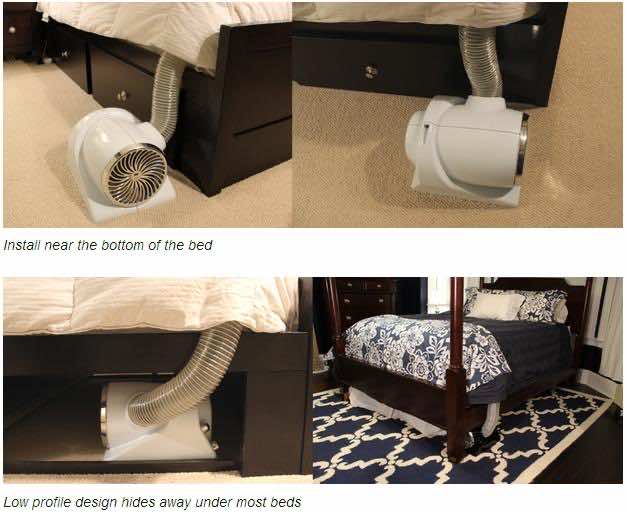 Install near the bottom of the bed

Low profile design hides away under most beds