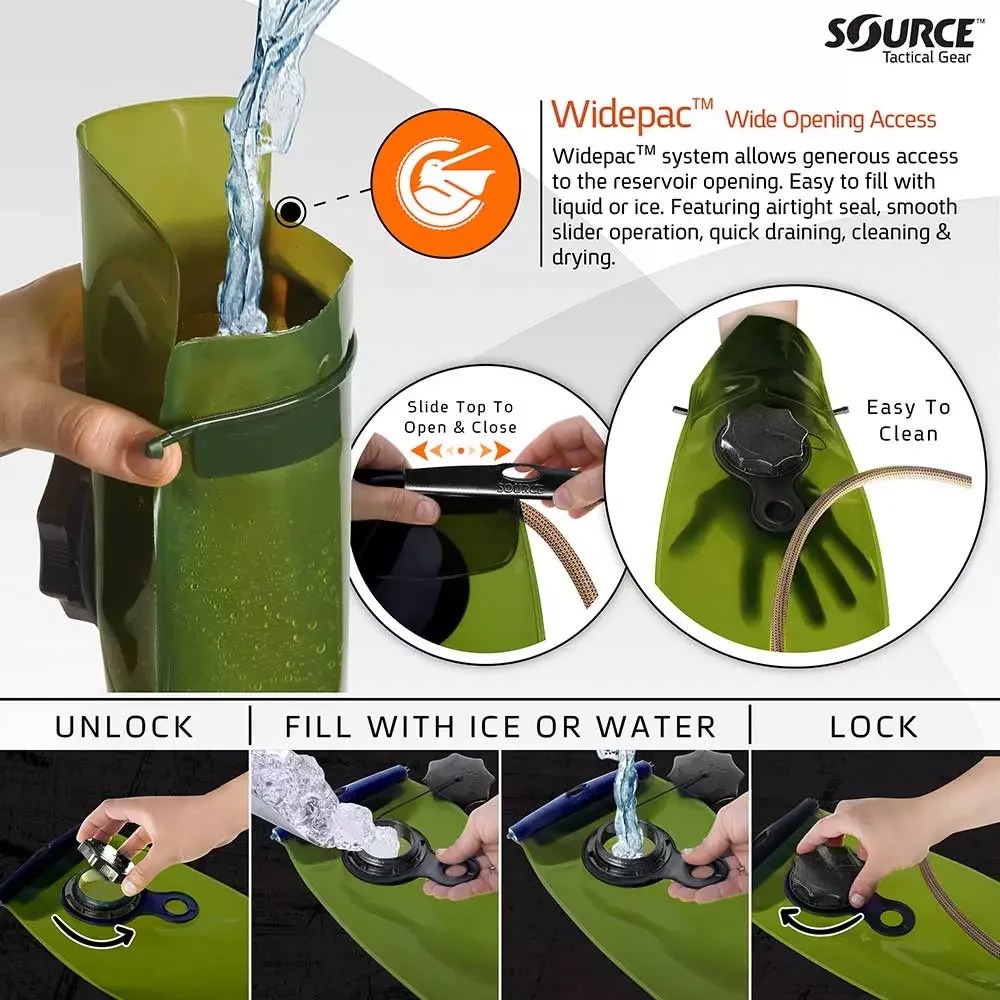 SOURCE™
Tactical Gear

Widepac™ Wide Opening Access

Widepac™ system allows generous access to the reservoir opening. Easy to fill with liquid or ice. Featuring airtight seal, smooth slider operation, quick draining, cleaning & drying.

Slide Top To Open & Close

SOURCE

Easy To Clean

UNLOCK

FILL WITH ICE OR WATER

LOCK