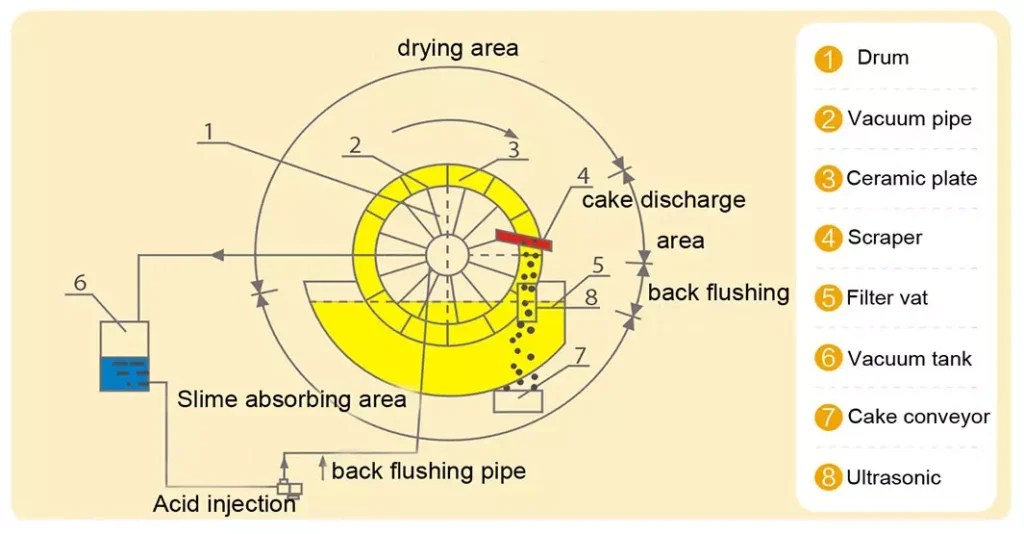 drying area

1
2
3
4
cake discharge
area
5
8
back flushing
6
7
Slime absorbing area
back flushing pipe
Acid injection

1 Drum
2 Vacuum pipe
3 Ceramic plate
4 Scraper
5 Filter vat
6 Vacuum tank
7 Cake conveyor
8 Ultrasonic