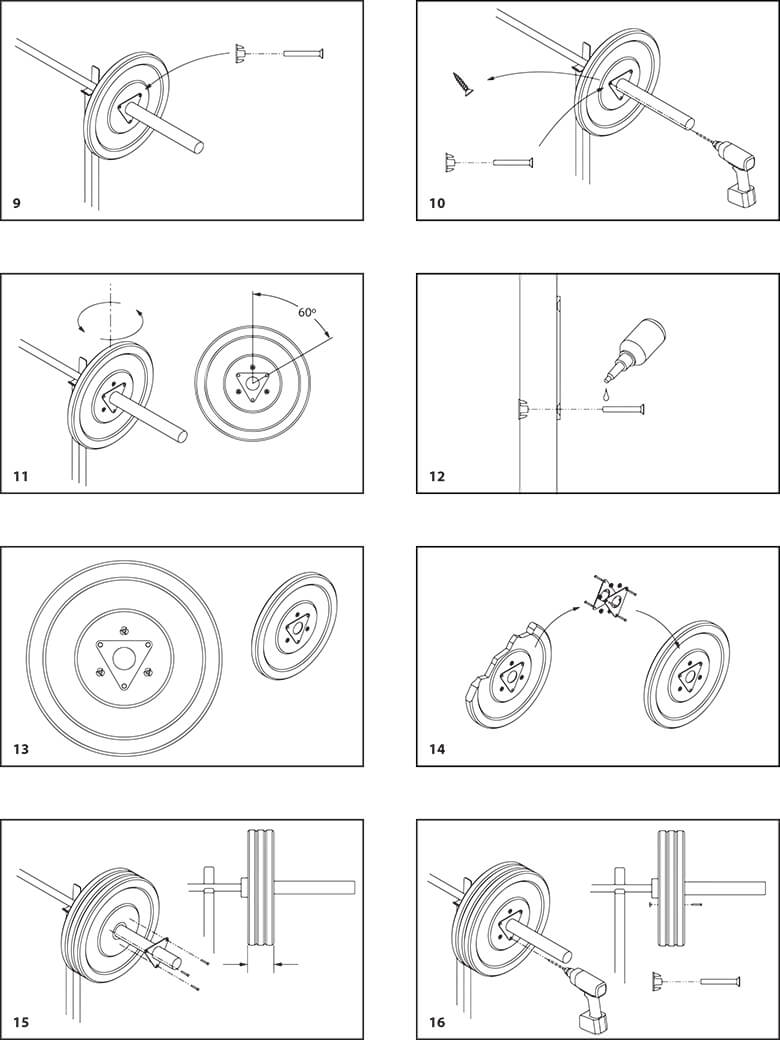 9

10

60º

11

12

13

14

15

16