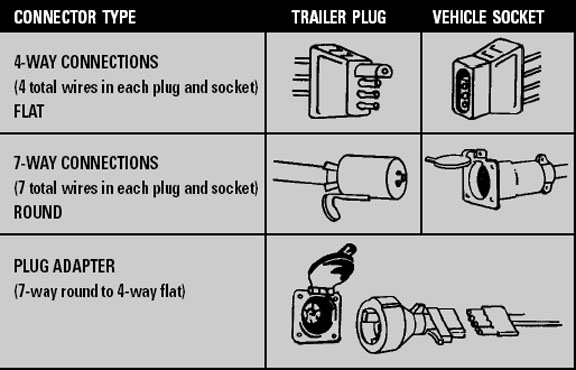 | CONNECTOR TYPE | TRAILER PLUG | VEHICLE SOCKET |
|---|---|---|
| 4-WAY CONNECTIONS (4 total wires in each plug and socket) FLAT | | |
| 7-WAY CONNECTIONS (7 total wires in each plug and socket) ROUND | | |
| PLUG ADAPTER (7-way round to 4-way flat) | | |