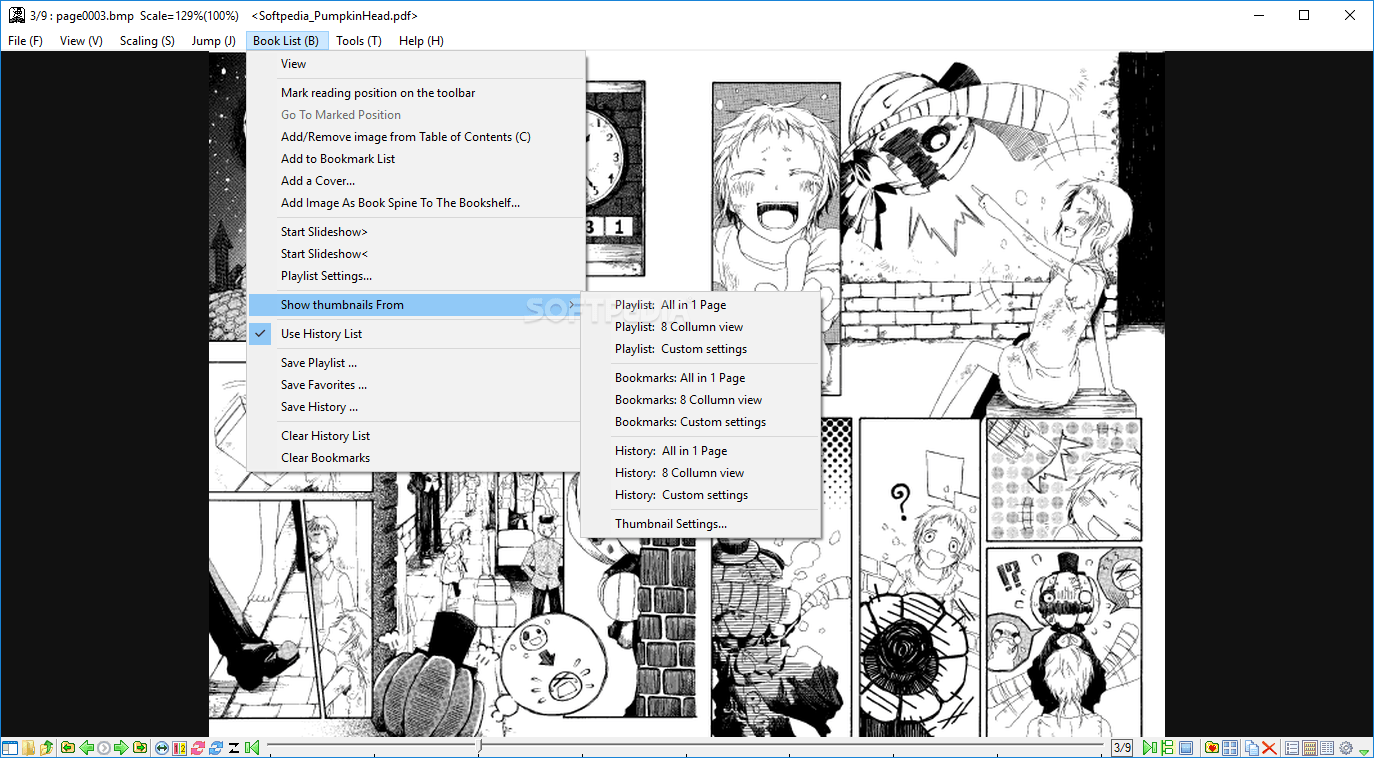 3/9 : page0003.bmp Scale=129%(100%) <Softpedia_PumpkinHead.pdf>

File (F) View (V) Scaling (S) Jump (J) Book List (B) Tools (T) Help (H)

View

Mark reading position on the toolbar
Go To Marked Position
Add/Remove image from Table of Contents (C)
Add to Bookmark List
Add a Cover...
Add Image As Book Spine To The Bookshelf...

Start Slideshow>
Start Slideshow<
Playlist Settings...

Show thumbnails From

Use History List

Save Playlist ...
Save Favorites ...
Save History ...

Clear History List
Clear Bookmarks

Playlist: All in 1 Page
Playlist: 8 Collumn view
Playlist: Custom settings

Bookmarks: All in 1 Page
Bookmarks: 8 Collumn view
Bookmarks: Custom settings

History: All in 1 Page
History: 8 Collumn view
History: Custom settings

Thumbnail Settings...

SOFTPEDIA

3 1

?

3/9