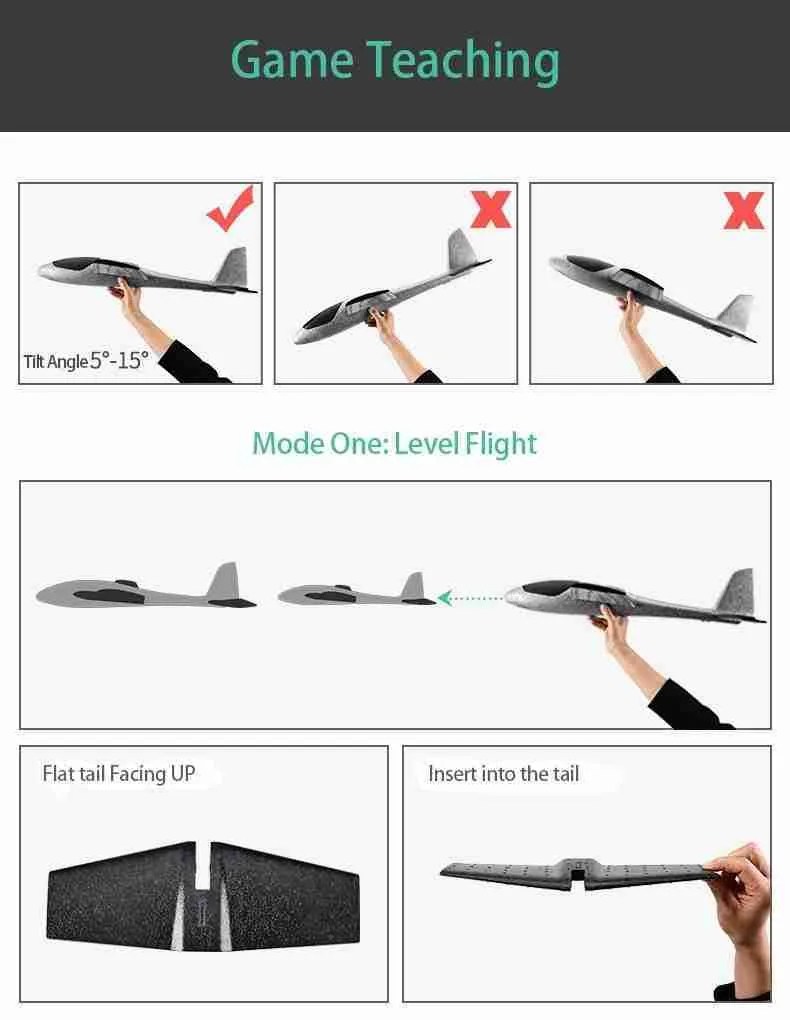 Game Teaching

Tilt Angle 5°-15°

Mode One: Level Flight

Flat tail Facing UP

Insert into the tail