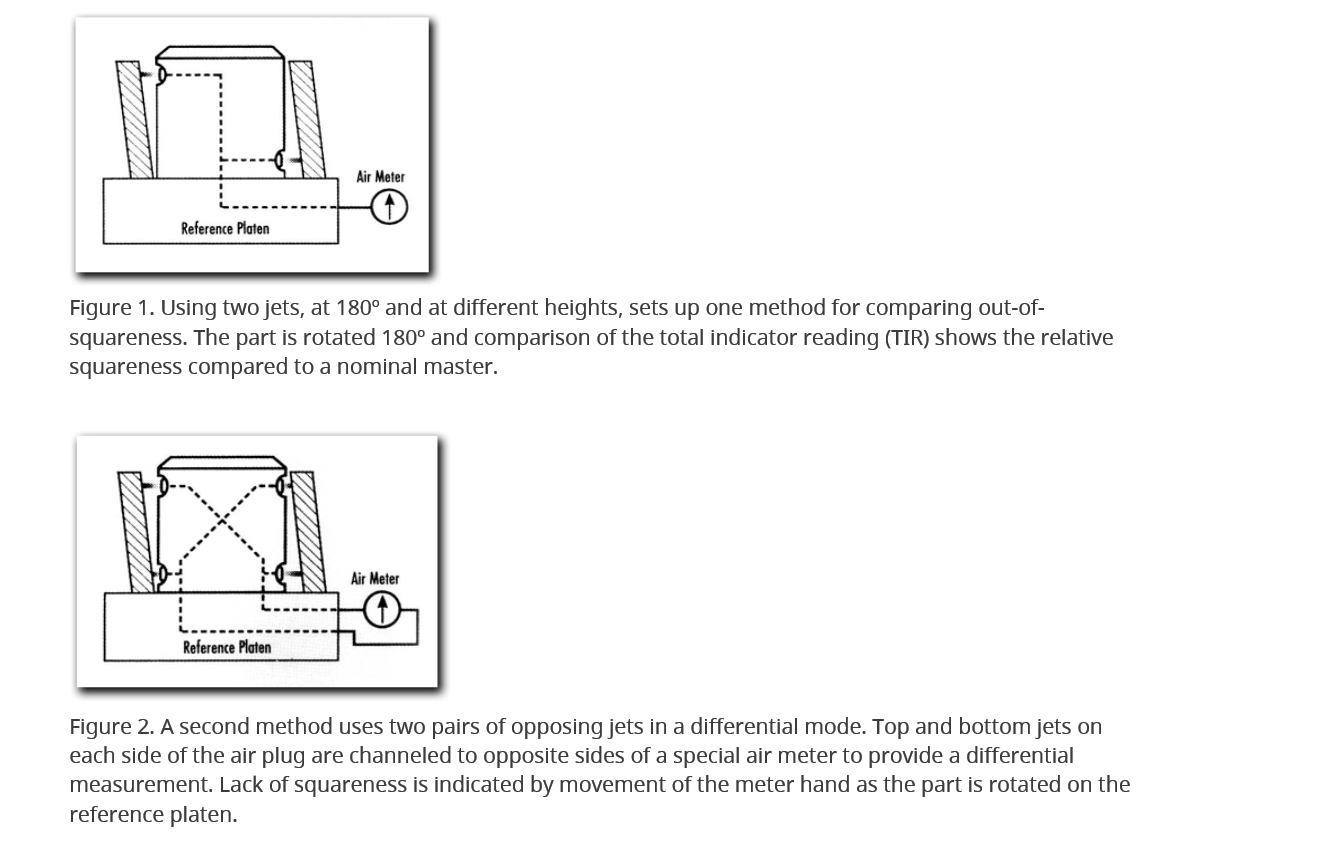 Air Meter

Reference Platen

Figure 1. Using two jets, at 180° and at different heights, sets up one method for comparing out-of-squareness. The part is rotated 180° and comparison of the total indicator reading (TIR) shows the relative squareness compared to a nominal master.

Air Meter

Reference Platen

Figure 2. A second method uses two pairs of opposing jets in a differential mode. Top and bottom jets on each side of the air plug are channeled to opposite sides of a special air meter to provide a differential measurement. Lack of squareness is indicated by movement of the meter hand as the part is rotated on the reference platen.