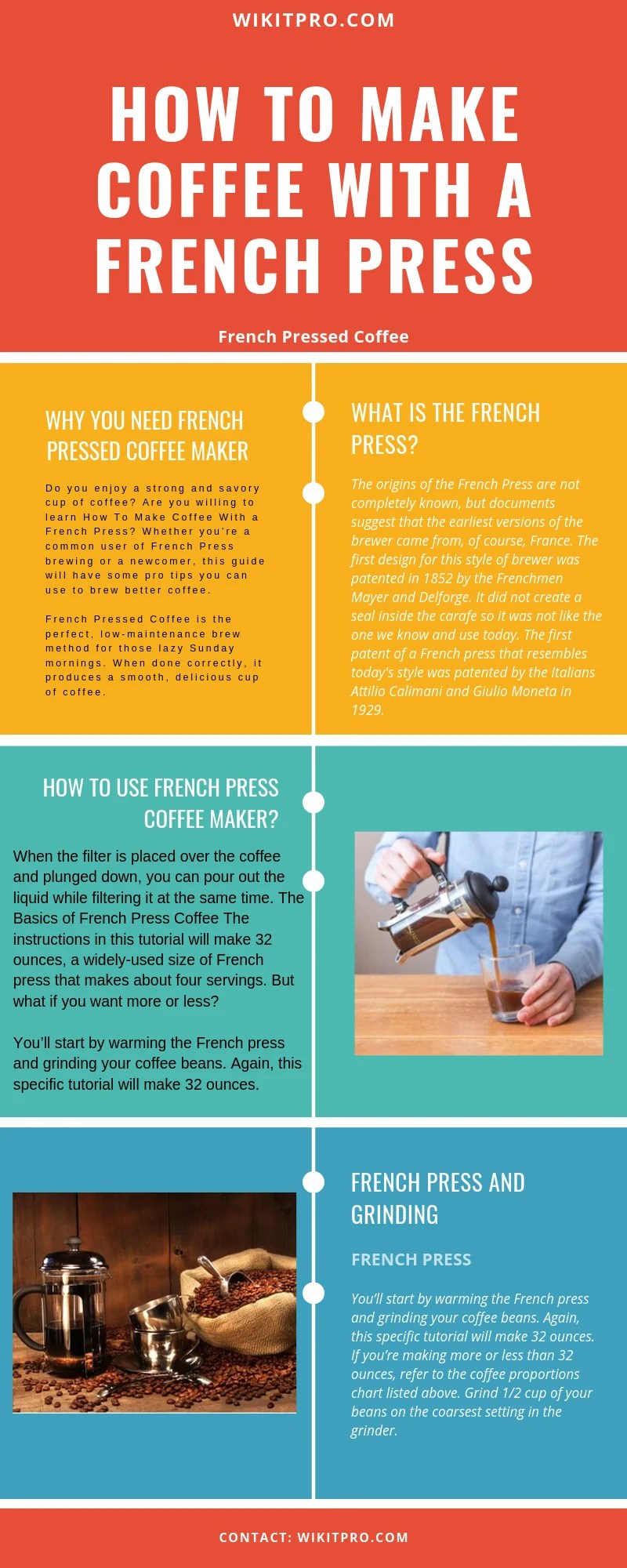 WIKITPRO.COM

HOW TO MAKE COFFEE WITH A FRENCH PRESS

French Pressed Coffee

WHY YOU NEED FRENCH PRESSED COFFEE MAKER

Do you enjoy a strong and savory cup of coffee? Are you willing to learn How To Make Coffee With a French Press? Whether you're a common user of French Press brewing or a newcomer, this guide will have some pro tips you can use to brew better coffee.

French Pressed Coffee is the perfect, low-maintenance brew method for those lazy Sunday mornings. When done correctly, it produces a smooth, delicious cup of coffee.

WHAT IS THE FRENCH PRESS?

The origins of the French Press are not completely known, but documents suggest that the earliest versions of the brewer came from, of course, France. The first design for this style of brewer was patented in 1852 by the Frenchmen Mayer and Delforge. It did not create a seal inside the carafe so it was not like the one we know and use today. The first patent of a French press that resembles today's style was patented by the Italians Attilio Calimani and Giulio Moneta in 1929.

HOW TO USE FRENCH PRESS COFFEE MAKER?

When the filter is placed over the coffee and plunged down, you can pour out the liquid while filtering it at the same time. The Basics of French Press Coffee The instructions in this tutorial will make 32 ounces, a widely-used size of French press that makes about four servings. But what if you want more or less?

You'll start by warming the French press and grinding your coffee beans. Again, this specific tutorial will make 32 ounces.

FRENCH PRESS AND GRINDING

FRENCH PRESS

You'll start by warming the French press and grinding your coffee beans. Again, this specific tutorial will make 32 ounces. If you're making more or less than 32 ounces, refer to the coffee proportions chart listed above. Grind 1/2 cup of your beans on the coarsest setting in the grinder.

CONTACT: WIKITPRO.COM