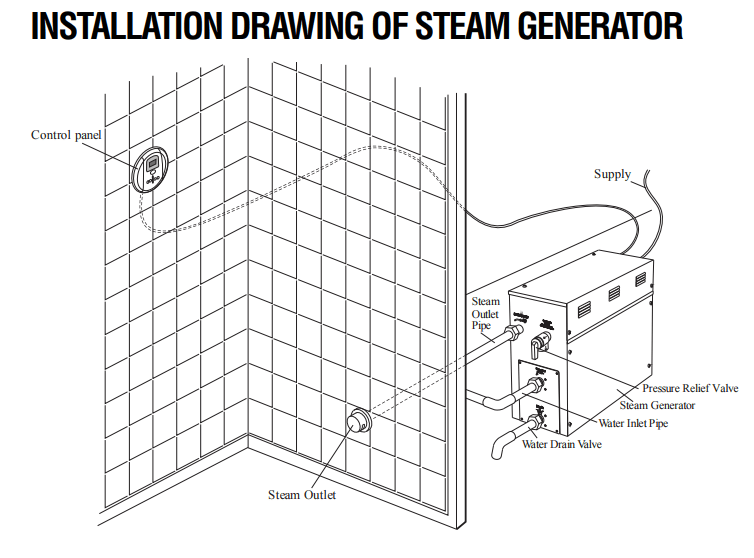 INSTALLATION DRAWING OF STEAM GENERATOR

Control panel

Supply

Steam Outlet Pipe

Pressure Relief Valve

Steam Generator

Water Inlet Pipe

Water Drain Valve

Steam Outlet