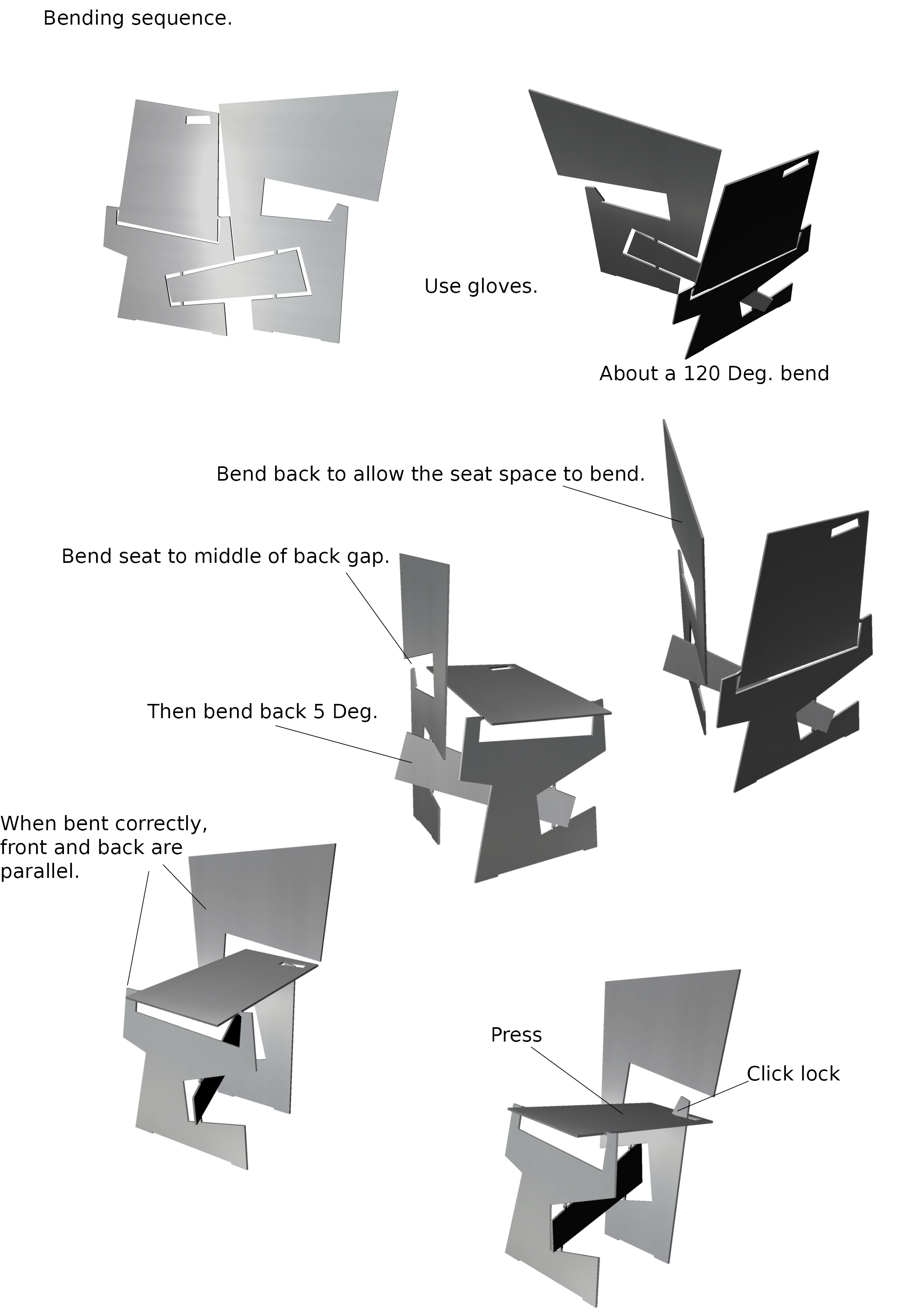 Bending sequence.

Use gloves.

About a 120 Deg. bend

Bend back to allow the seat space to bend.

Bend seat to middle of back gap.

Then bend back 5 Deg.

When bent correctly, front and back are parallel.

Press

Click lock