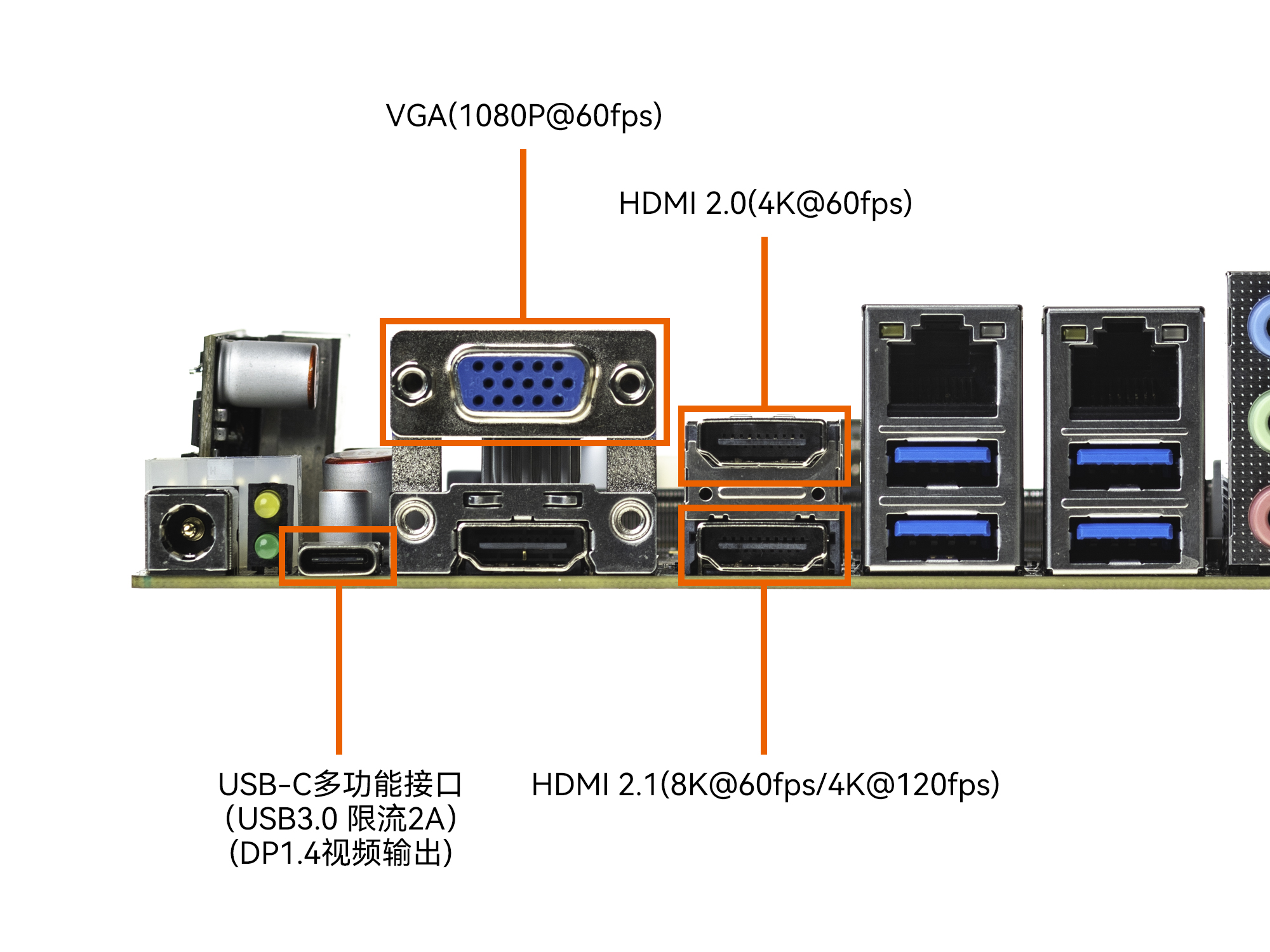 VGA(1080P@60fps)

HDMI 2.0(4K@60fps)

USB-C多功能接口
(USB3.0 限流2A)
(DP1.4视频输出)

HDMI 2.1(8K@60fps/4K@120fps)