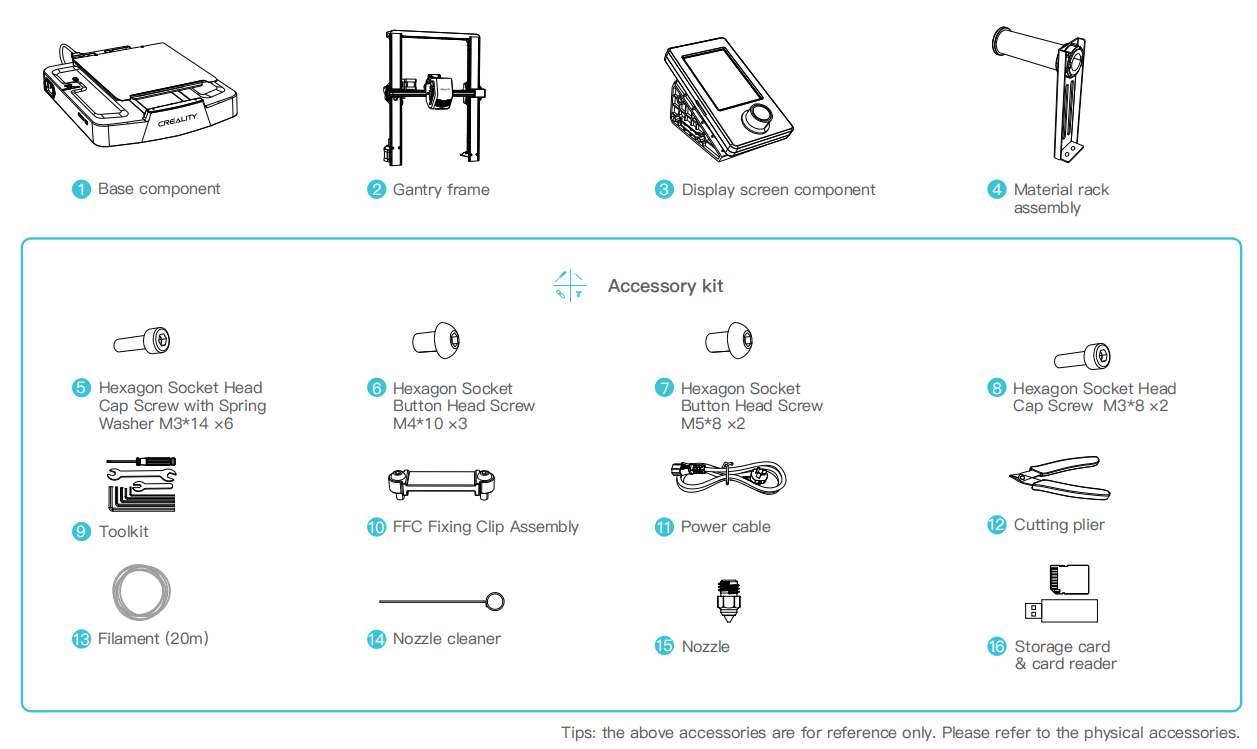 CREALITY

1 Base component

2 Gantry frame

3 Display screen component

4 Material rack assembly

Accessory kit

5 Hexagon Socket Head Cap Screw with Spring Washer M3*14 ×6

6 Hexagon Socket Button Head Screw M4*10 ×3

7 Hexagon Socket Button Head Screw M5*8 ×2

8 Hexagon Socket Head Cap Screw M3*8 ×2

9 Toolkit

10 FFC Fixing Clip Assembly

11 Power cable

12 Cutting plier

13 Filament (20m)

14 Nozzle cleaner

15 Nozzle

16 Storage card & card reader

Tips: the above accessories are for reference only. Please refer to the physical accessories.