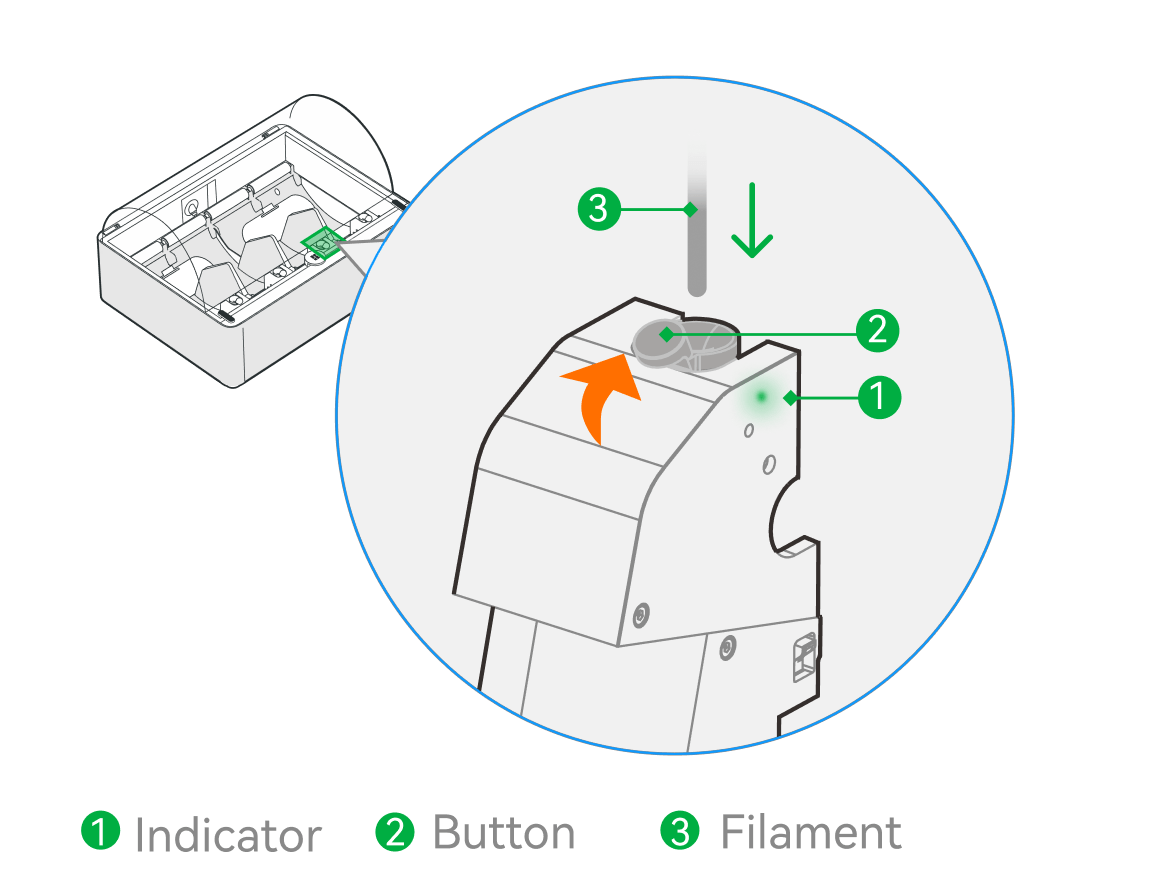 3
2
1

1 Indicator 2 Button 3 Filament