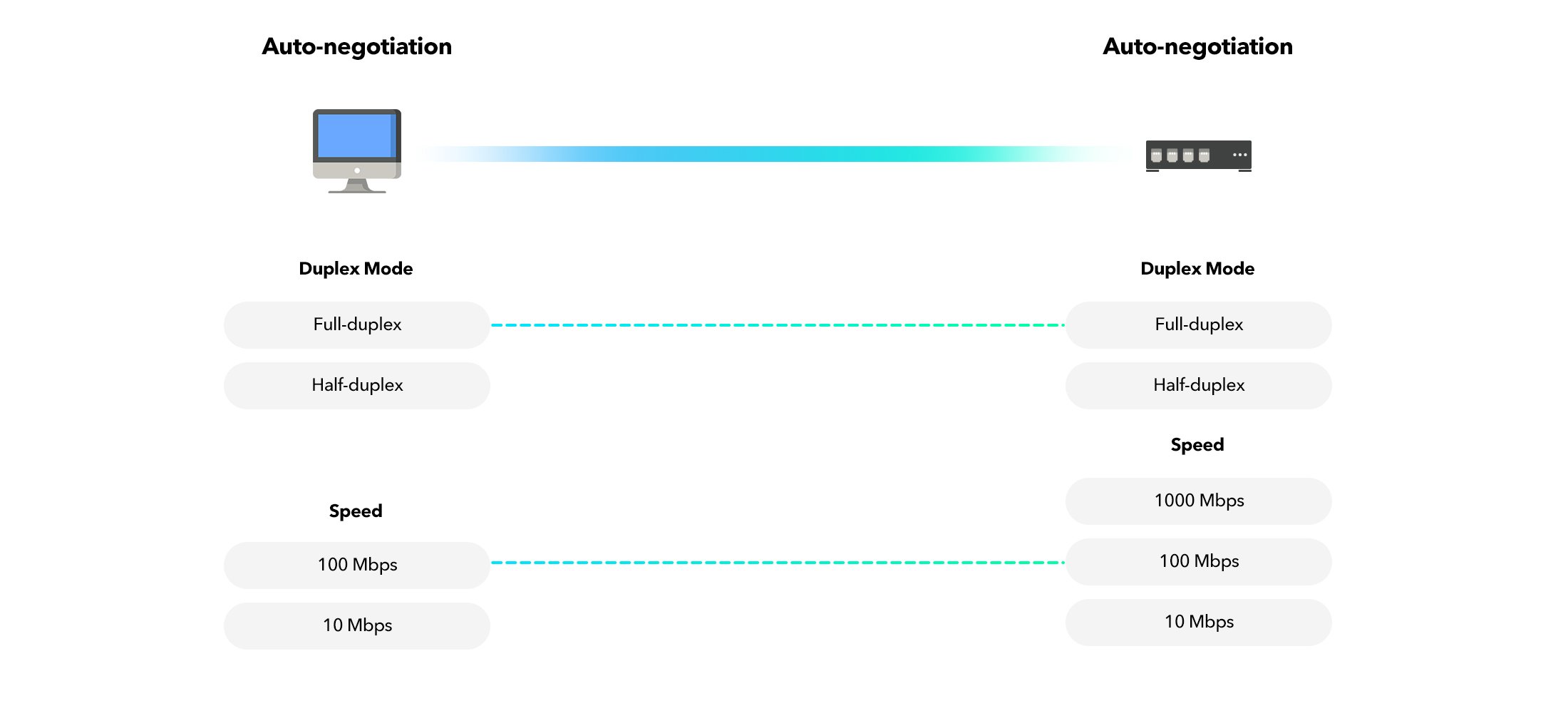 Auto-negotiation

Duplex Mode

Full-duplex

Half-duplex

Speed

100 Mbps

10 Mbps

Auto-negotiation

Duplex Mode

Full-duplex

Half-duplex

Speed

1000 Mbps

100 Mbps

10 Mbps