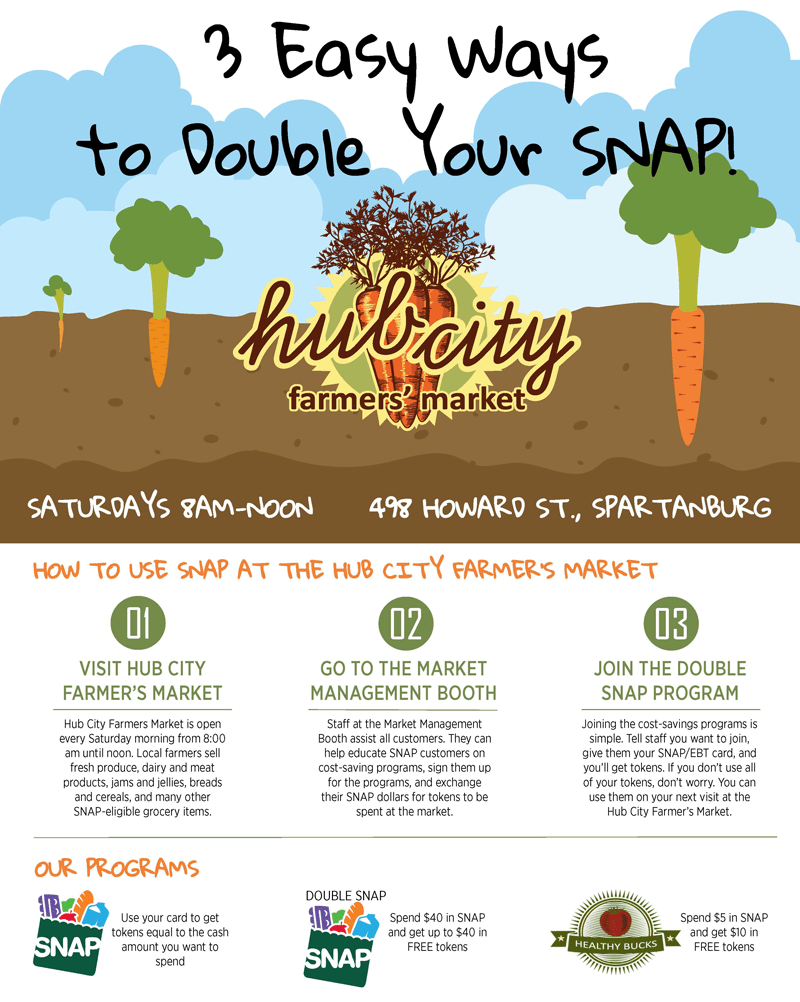 3 Easy Ways to Double Your SNAP!

hub city
farmers' market

SATURDAYS 8AM-NOON

498 HOWARD ST., SPARTANBURG

HOW TO USE SNAP AT THE HUB CITY FARMER'S MARKET

01
VISIT HUB CITY FARMER'S MARKET
Hub City Farmers Market is open every Saturday morning from 8:00 am until noon. Local farmers sell fresh produce, dairy and meat products, jams and jellies, breads and cereals, and many other SNAP-eligible grocery items.

02
GO TO THE MARKET MANAGEMENT BOOTH
Staff at the Market Management Booth assist all customers. They can help educate SNAP customers on cost-saving programs, sign them up for the programs, and exchange their SNAP dollars for tokens to be spent at the market.

03
JOIN THE DOUBLE SNAP PROGRAM
Joining the cost-savings programs is simple. Tell staff you want to join, give them your SNAP/EBT card, and you'll get tokens. If you don't use all of your tokens, don't worry. You can use them on your next visit at the Hub City Farmer's Market.

OUR PROGRAMS

SNAP
Use your card to get tokens equal to the cash amount you want to spend

DOUBLE SNAP
SNAP
Spend $40 in SNAP and get up to $40 in FREE tokens

HEALTHY BUCKS
Spend $5 in SNAP and get $10 in FREE tokens