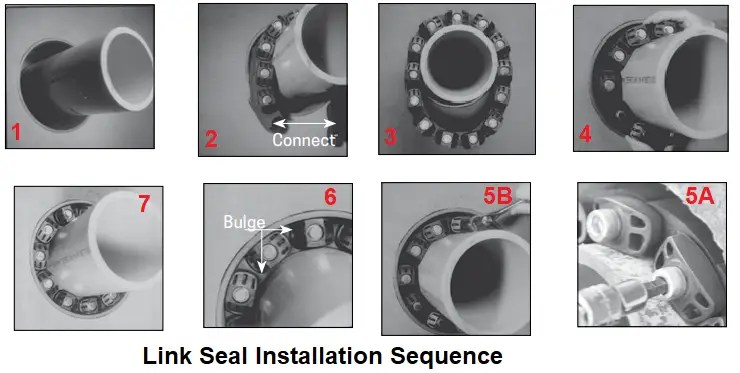 1

2
Connect

3

4

7

6
Bulge

5B

5A

Link Seal Installation Sequence