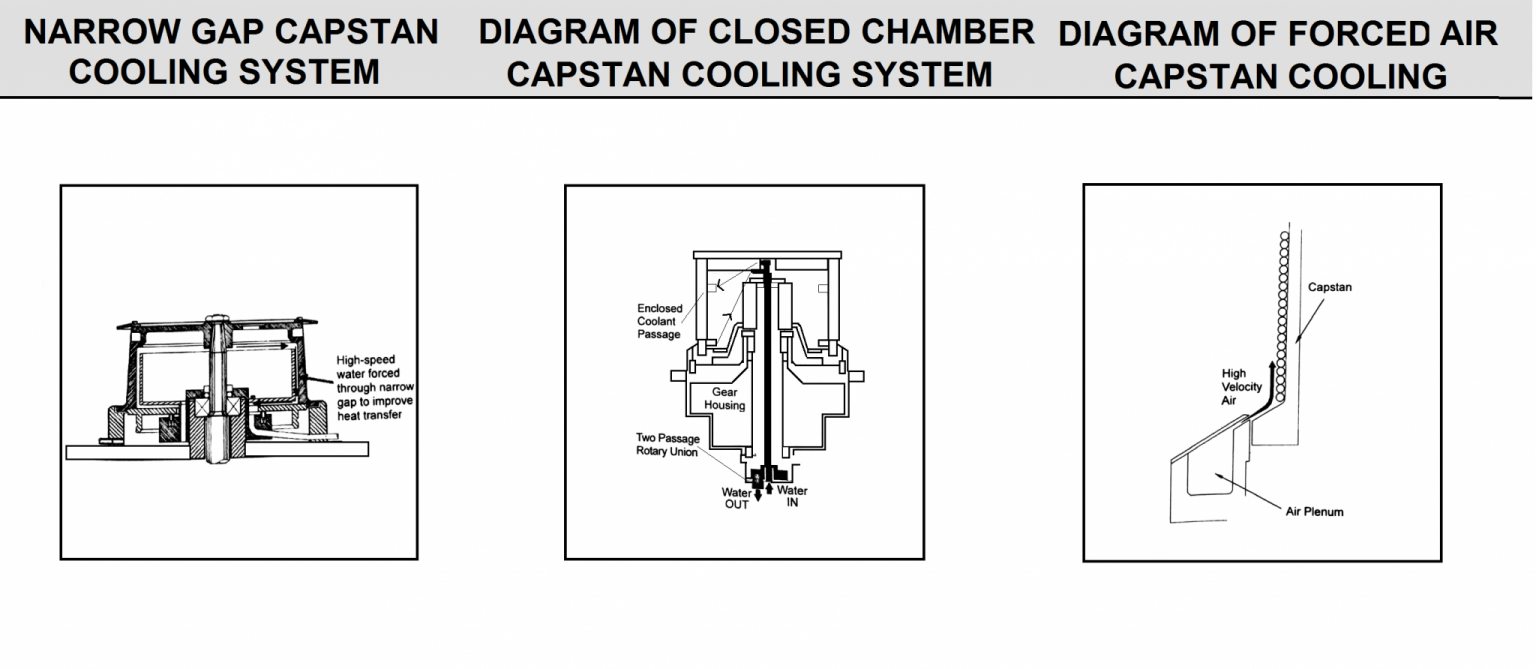 NARROW GAP CAPSTAN COOLING SYSTEM

High-speed water forced through narrow gap to improve heat transfer

DIAGRAM OF CLOSED CHAMBER CAPSTAN COOLING SYSTEM

Enclosed Coolant Passage

Gear Housing

Two Passage Rotary Union

Water OUT

Water IN

DIAGRAM OF FORCED AIR CAPSTAN COOLING

Capstan

High Velocity Air

Air Plenum