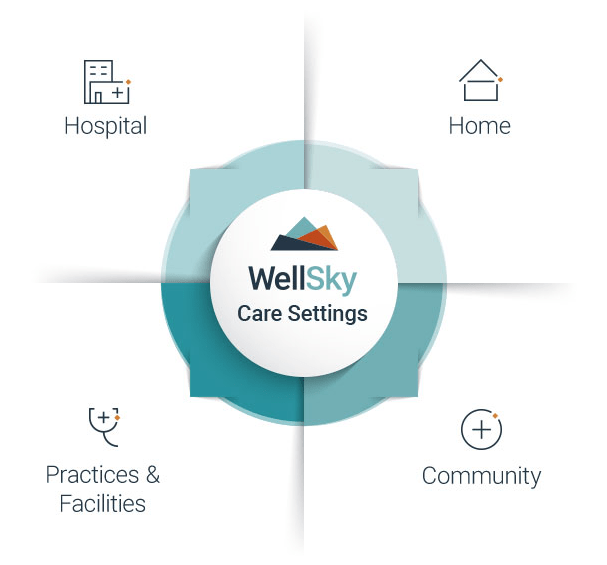 Hospital

Home

WellSky
Care Settings

Practices & Facilities

Community