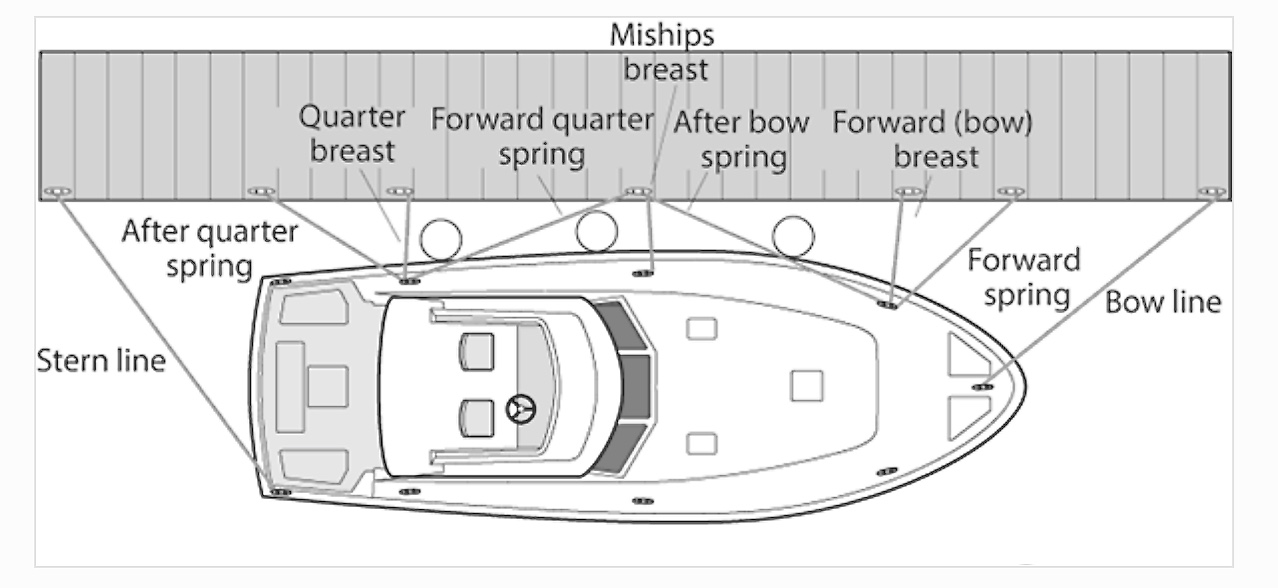 Miships breast

Quarter breast

Forward quarter spring

After bow spring

Forward (bow) breast

After quarter spring

Forward spring

Bow line

Stern line