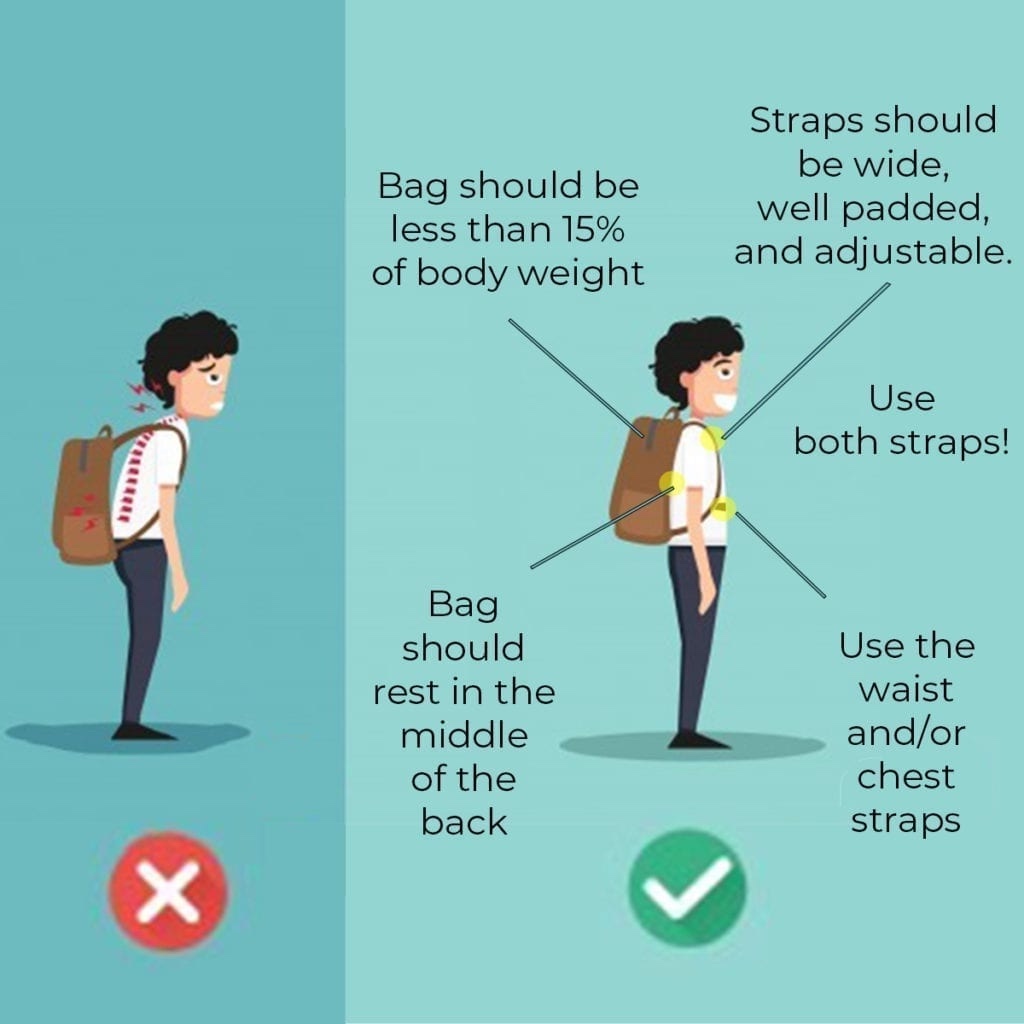 Bag should be less than 15% of body weight

Straps should be wide, well padded, and adjustable.

Use both straps!

Bag should rest in the middle of the back

Use the waist and/or chest straps