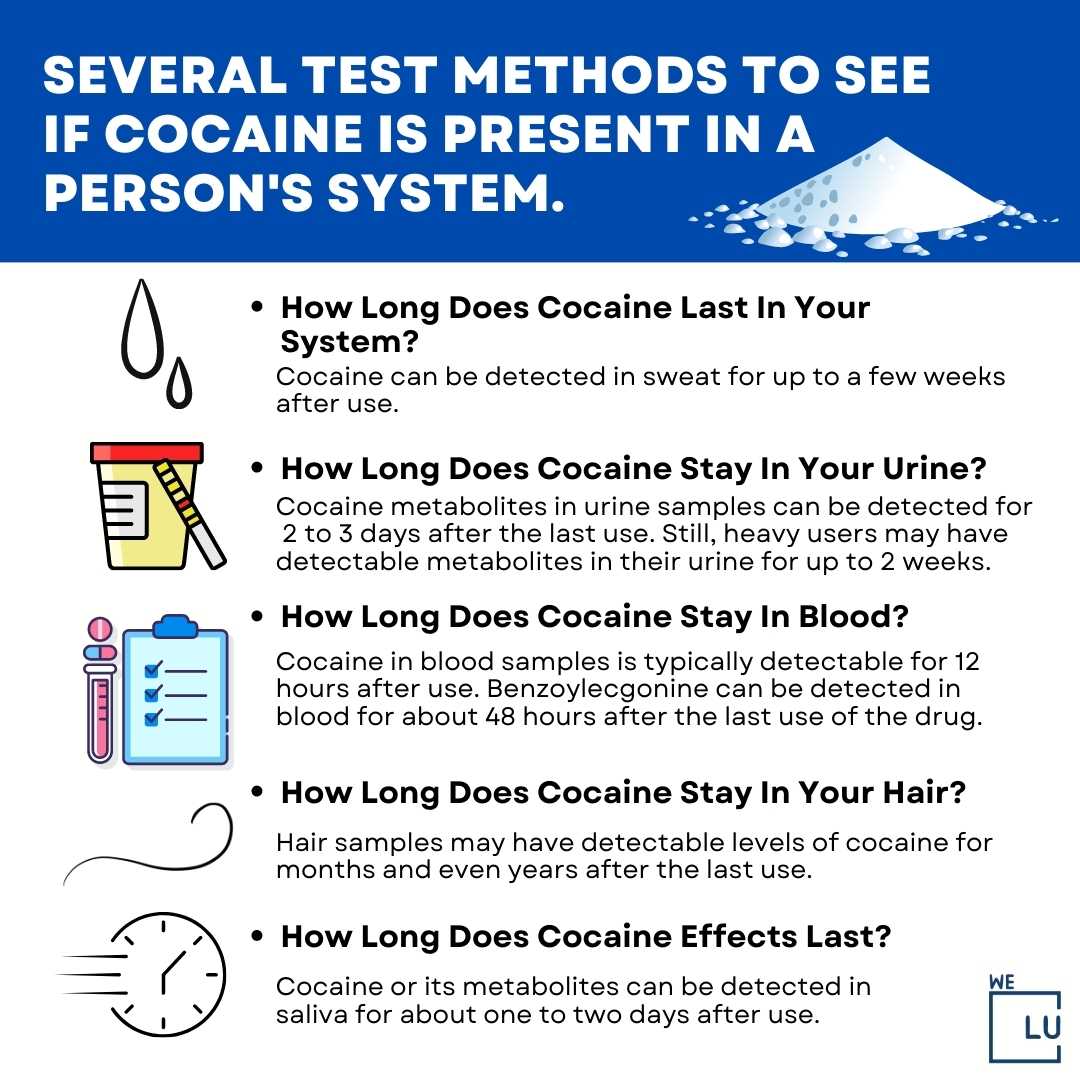 SEVERAL TEST METHODS TO SEE IF COCAINE IS PRESENT IN A PERSON'S SYSTEM.

• How Long Does Cocaine Last In Your System?
Cocaine can be detected in sweat for up to a few weeks after use.

• How Long Does Cocaine Stay In Your Urine?
Cocaine metabolites in urine samples can be detected for 2 to 3 days after the last use. Still, heavy users may have detectable metabolites in their urine for up to 2 weeks.

• How Long Does Cocaine Stay In Blood?
Cocaine in blood samples is typically detectable for 12 hours after use. Benzoylecgonine can be detected in blood for about 48 hours after the last use of the drug.

• How Long Does Cocaine Stay In Your Hair?
Hair samples may have detectable levels of cocaine for months and even years after the last use.

• How Long Does Cocaine Effects Last?
Cocaine or its metabolites can be detected in saliva for about one to two days after use.

WE
LU