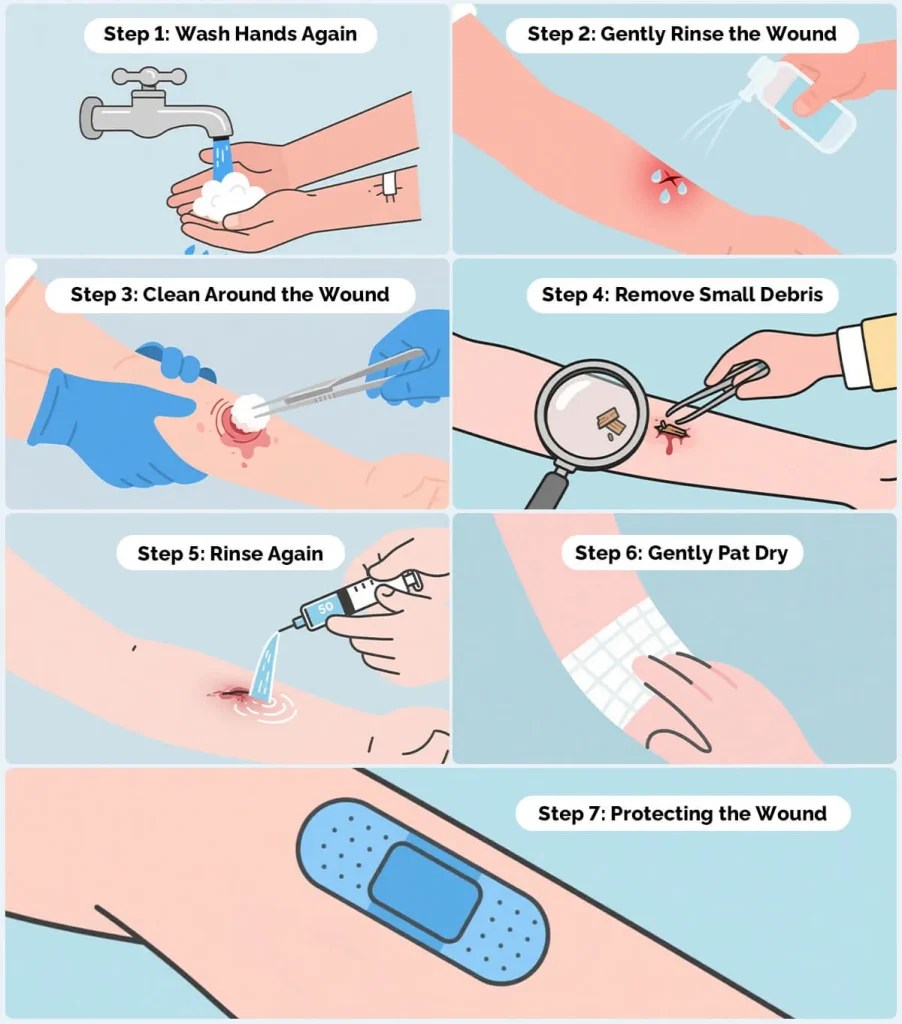 Step 1: Wash Hands Again

Step 2: Gently Rinse the Wound

Step 3: Clean Around the Wound

Step 4: Remove Small Debris

Step 5: Rinse Again

50

Step 6: Gently Pat Dry

Step 7: Protecting the Wound