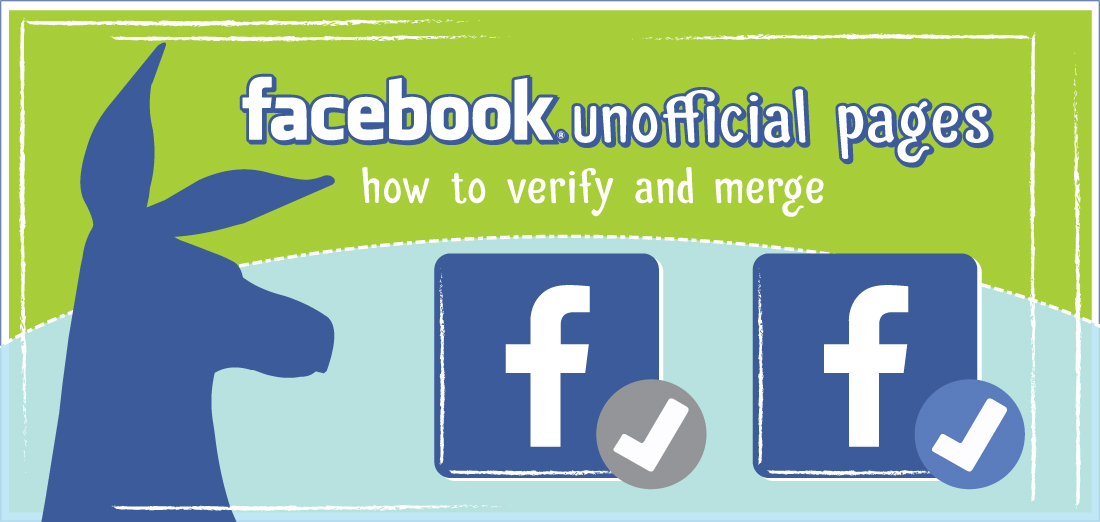 facebook® unofficial pages
how to verify and merge

f

f