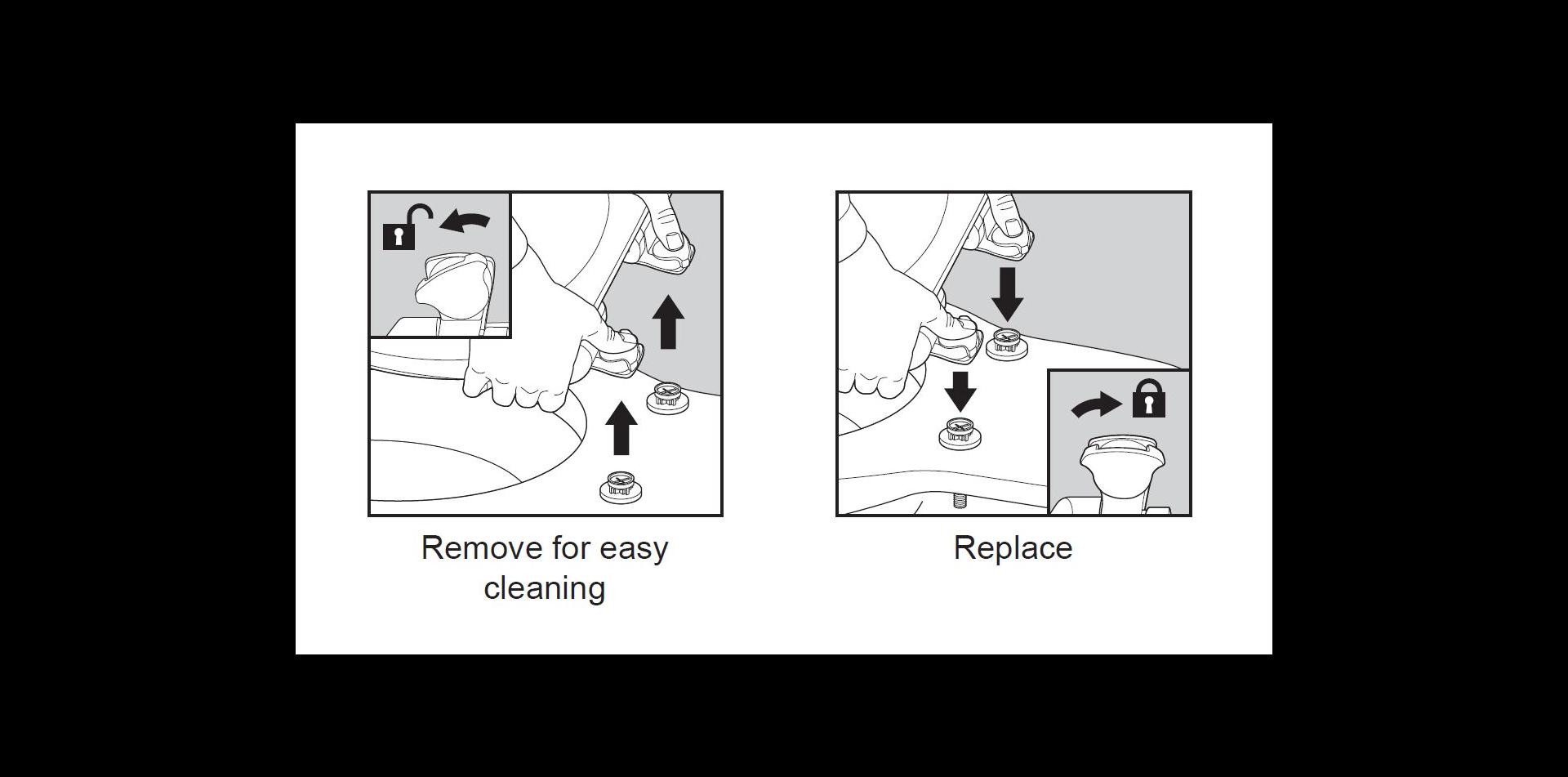 Remove for easy cleaning

Replace