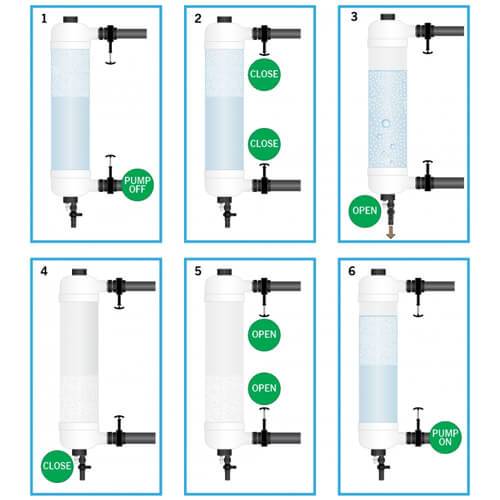 1
PUMP OFF

2
CLOSE
CLOSE

3
OPEN

4
CLOSE

5
OPEN
OPEN

6
PUMP ON