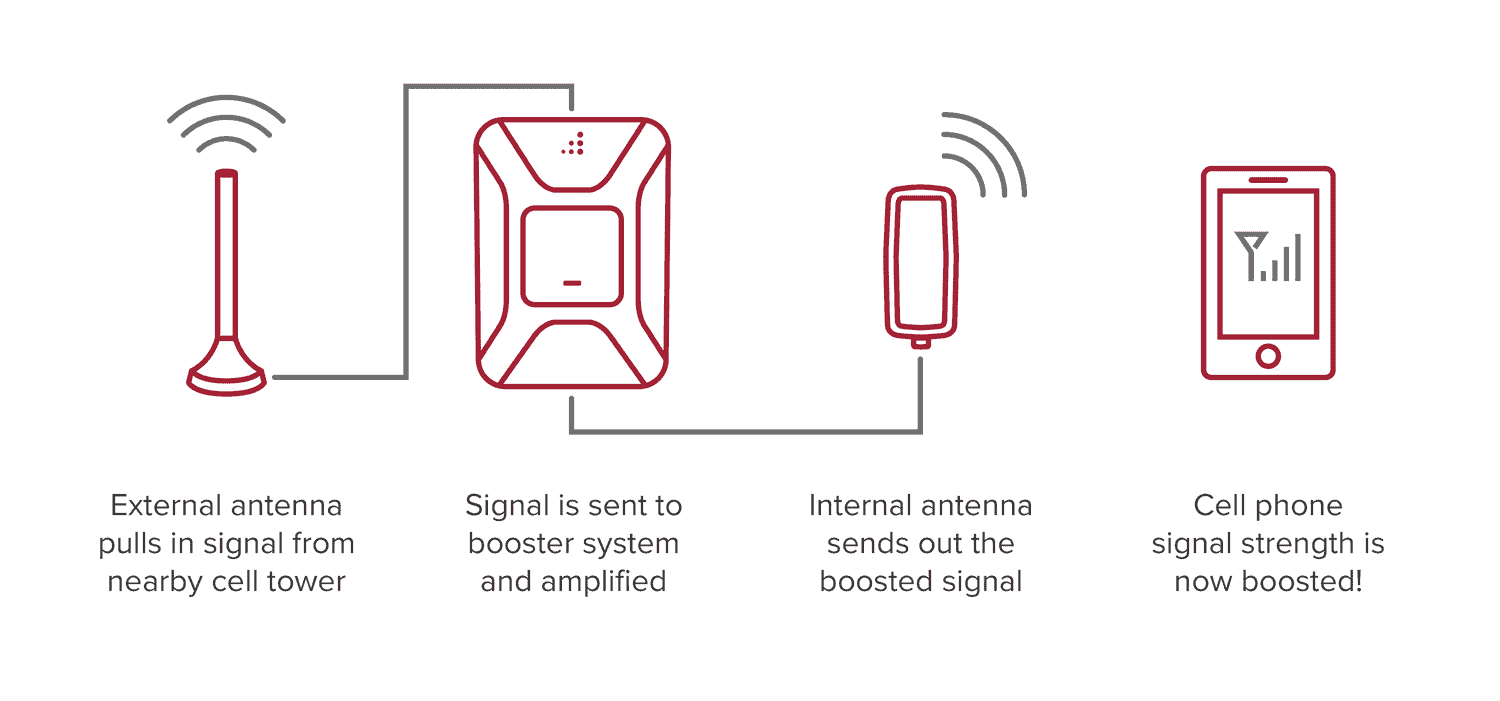 External antenna pulls in signal from nearby cell tower

Signal is sent to booster system and amplified

Internal antenna sends out the boosted signal

Cell phone signal strength is now boosted!