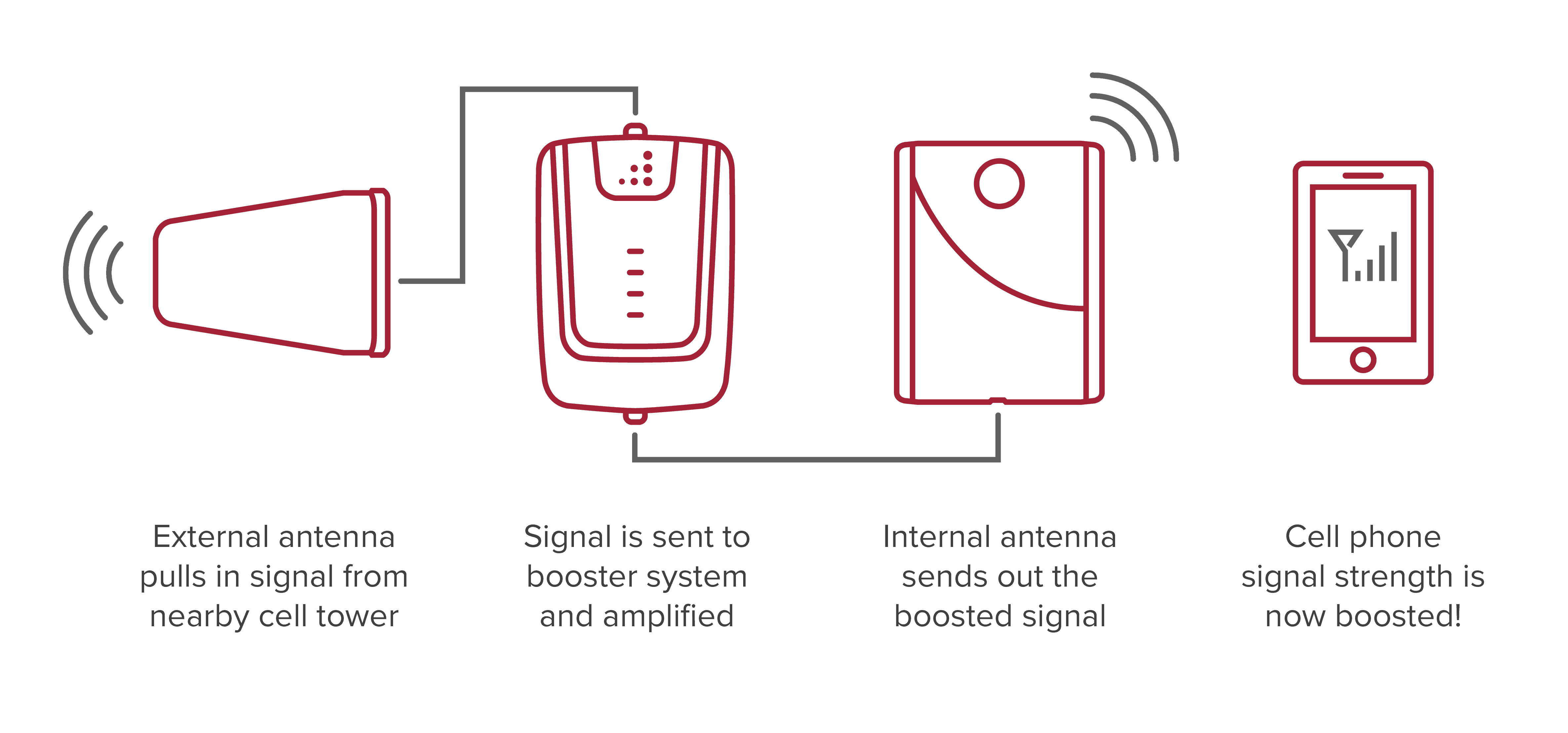 External antenna pulls in signal from nearby cell tower

Signal is sent to booster system and amplified

Internal antenna sends out the boosted signal

Cell phone signal strength is now boosted!