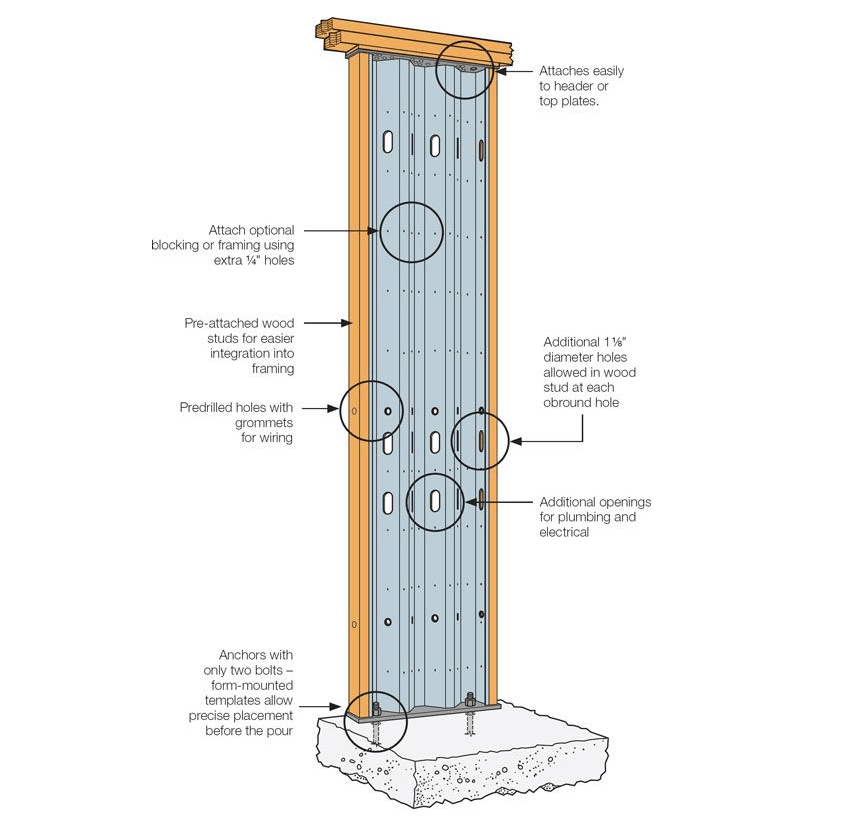 Attaches easily to header or top plates.

Attach optional blocking or framing using extra ¼" holes

Pre-attached wood studs for easier integration into framing

Additional 1⅛" diameter holes allowed in wood stud at each obround hole

Predrilled holes with grommets for wiring

Additional openings for plumbing and electrical

Anchors with only two bolts – form-mounted templates allow precise placement before the pour