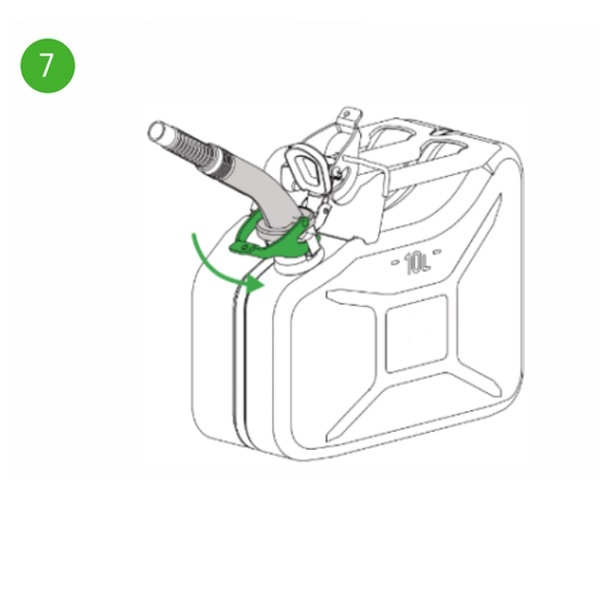 7

10L