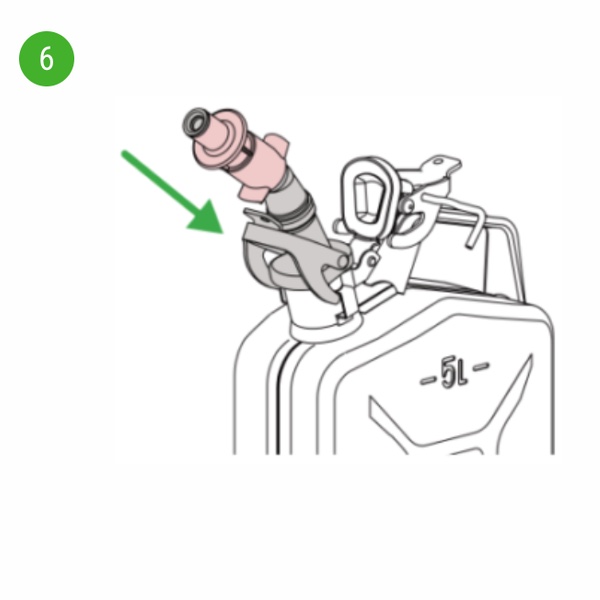 6

-5L-