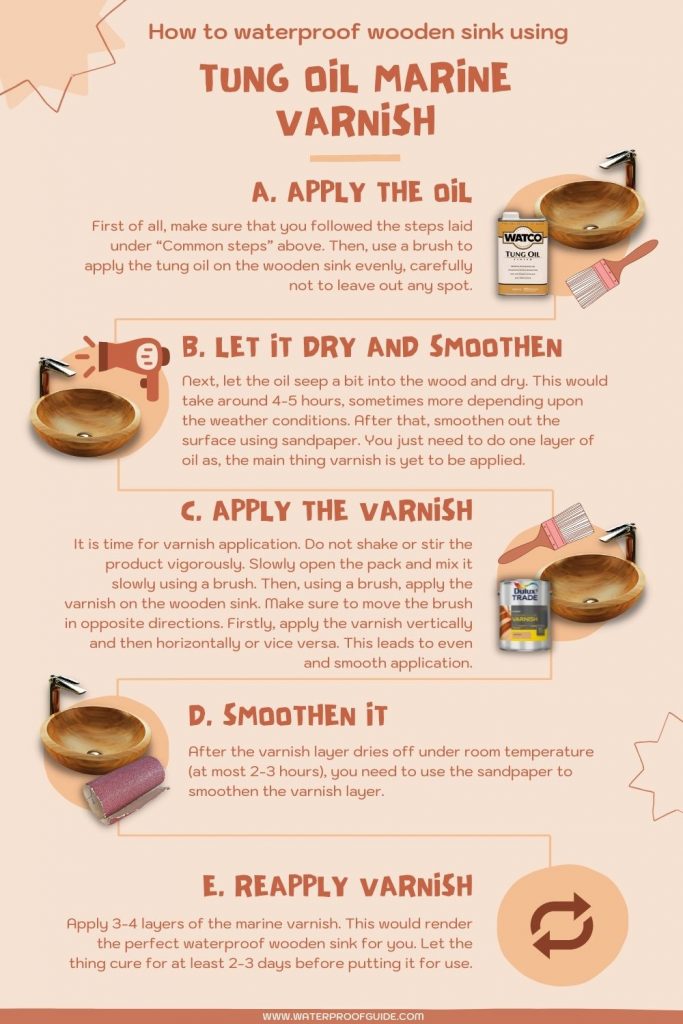 How to waterproof wooden sink using

TUNG OIL MARINE VARNISH

A. APPLY THE OIL

First of all, make sure that you followed the steps laid under "Common steps" above. Then, use a brush to apply the tung oil on the wooden sink evenly, carefully not to leave out any spot.

WATCO
TUNG OIL

B. LET IT DRY AND SMOOTHEN

Next, let the oil seep a bit into the wood and dry. This would take around 4-5 hours, sometimes more depending upon the weather conditions. After that, smoothen out the surface using sandpaper. You just need to do one layer of oil as, the main thing varnish is yet to be applied.

C. APPLY THE VARNISH

It is time for varnish application. Do not shake or stir the product vigorously. Slowly open the pack and mix it slowly using a brush. Then, using a brush, apply the varnish on the wooden sink. Make sure to move the brush in opposite directions. Firstly, apply the varnish vertically and then horizontally or vice versa. This leads to even and smooth application.

Dulux TRADE
VARNISH

D. SMOOTHEN IT

After the varnish layer dries off under room temperature (at most 2-3 hours), you need to use the sandpaper to smoothen the varnish layer.

E. REAPPLY VARNISH

Apply 3-4 layers of the marine varnish. This would render the perfect waterproof wooden sink for you. Let the thing cure for at least 2-3 days before putting it for use.

WWW.WATERPROOFGUIDE.COM