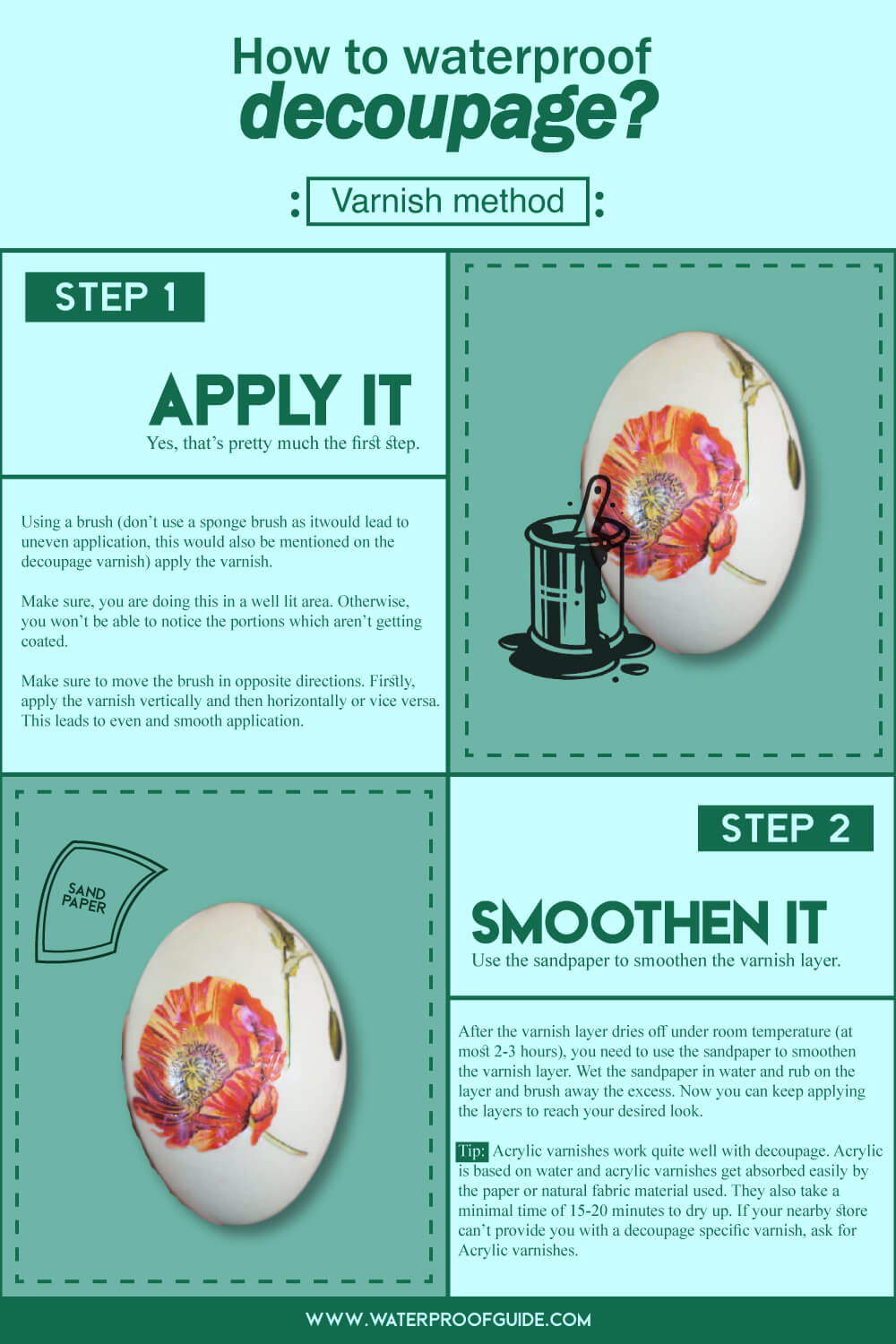 How to waterproof decoupage?

Varnish method

STEP 1

APPLY IT
Yes, that's pretty much the first step.

Using a brush (don't use a sponge brush as itwould lead to uneven application, this would also be mentioned on the decoupage varnish) apply the varnish.

Make sure, you are doing this in a well lit area. Otherwise, you won't be able to notice the portions which aren't getting coated.

Make sure to move the brush in opposite directions. Firstly, apply the varnish vertically and then horizontally or vice versa. This leads to even and smooth application.

SAND PAPER

STEP 2

SMOOTHEN IT
Use the sandpaper to smoothen the varnish layer.

After the varnish layer dries off under room temperature (at most 2-3 hours), you need to use the sandpaper to smoothen the varnish layer. Wet the sandpaper in water and rub on the layer and brush away the excess. Now you can keep applying the layers to reach your desired look.

Tip: Acrylic varnishes work quite well with decoupage. Acrylic is based on water and acrylic varnishes get absorbed easily by the paper or natural fabric material used. They also take a minimal time of 15-20 minutes to dry up. If your nearby store can't provide you with a decoupage specific varnish, ask for Acrylic varnishes.

WWW.WATERPROOFGUIDE.COM