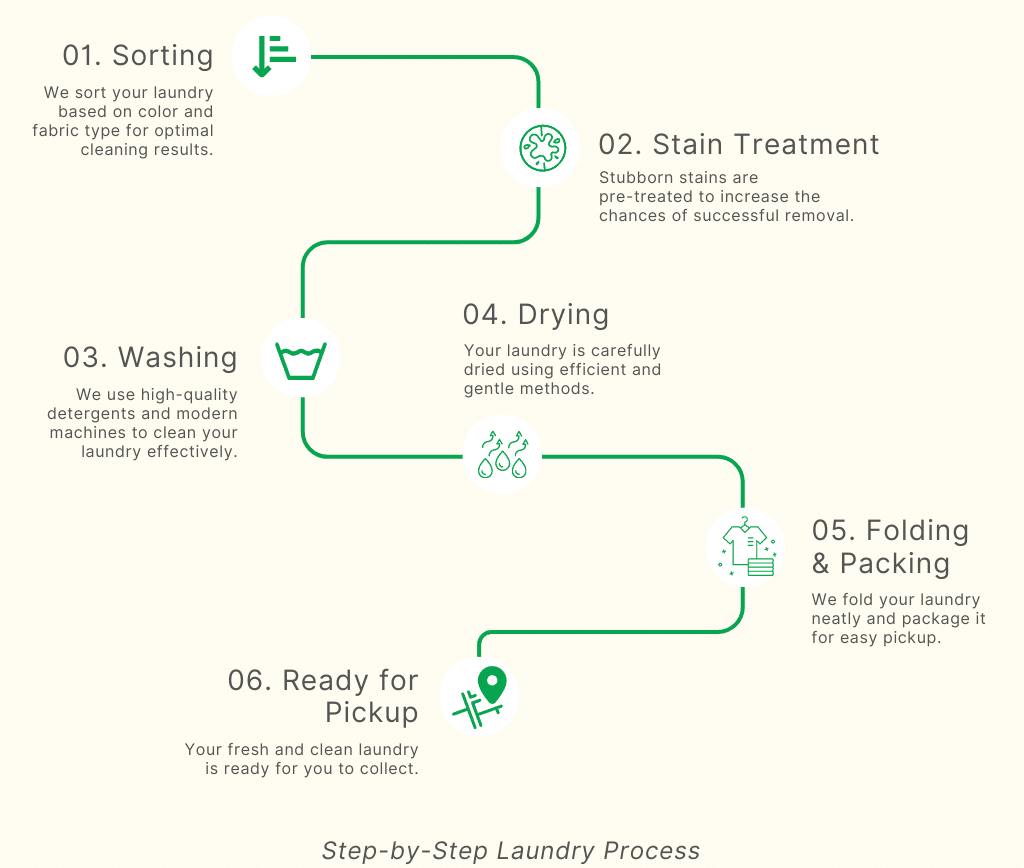 01. Sorting

We sort your laundry based on color and fabric type for optimal cleaning results.

02. Stain Treatment

Stubborn stains are pre-treated to increase the chances of successful removal.

03. Washing

We use high-quality detergents and modern machines to clean your laundry effectively.

04. Drying

Your laundry is carefully dried using efficient and gentle methods.

05. Folding & Packing

We fold your laundry neatly and package it for easy pickup.

06. Ready for Pickup

Your fresh and clean laundry is ready for you to collect.

Step-by-Step Laundry Process