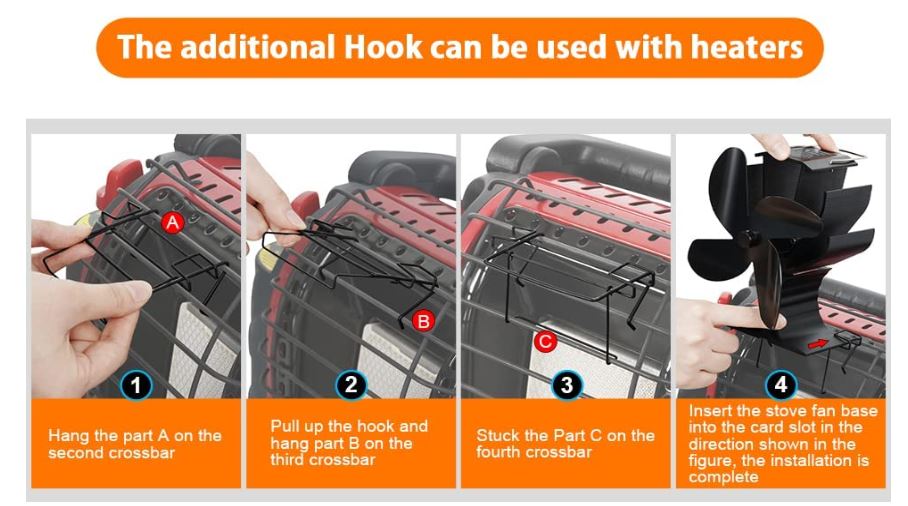 The additional Hook can be used with heaters

A

1

Hang the part A on the second crossbar

B

2

Pull up the hook and hang part B on the third crossbar

C

3

Stuck the Part C on the fourth crossbar

4

Insert the stove fan base into the card slot in the direction shown in the figure, the installation is complete