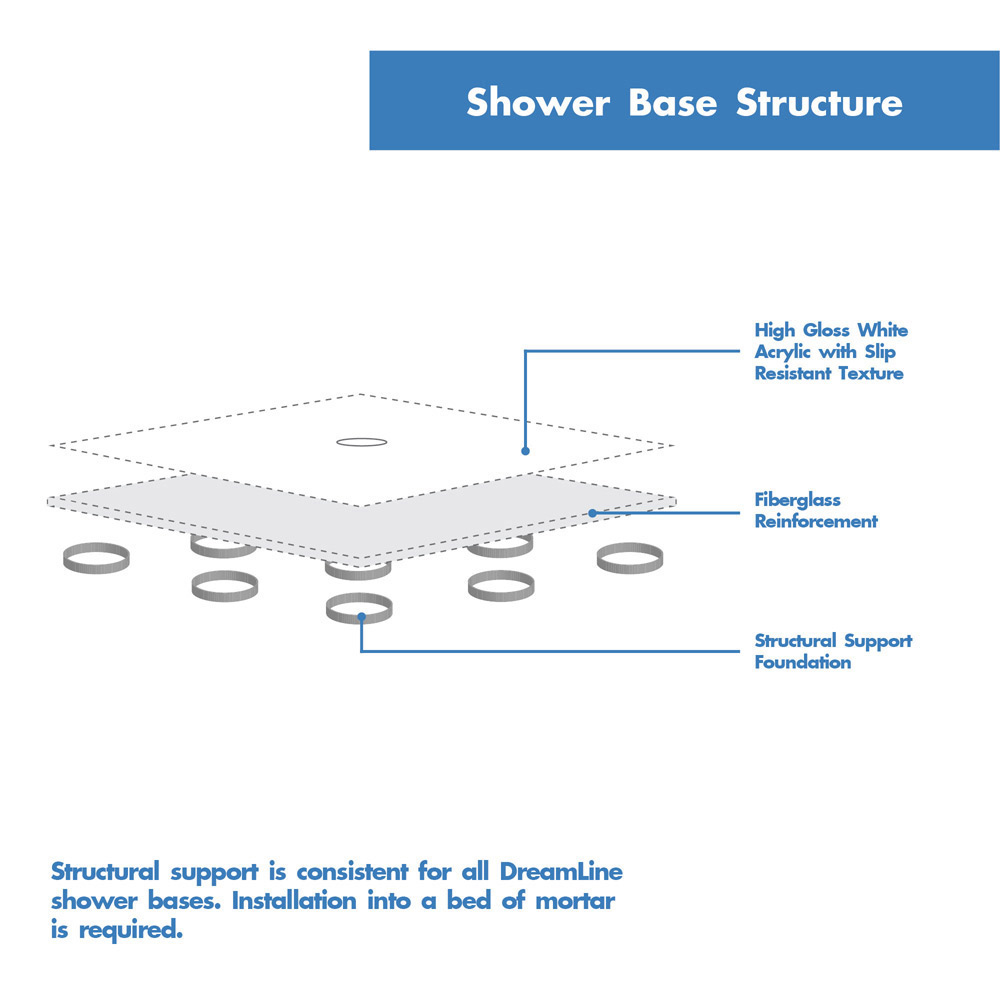 Shower Base Structure

High Gloss White Acrylic with Slip Resistant Texture

Fiberglass Reinforcement

Structural Support Foundation

Structural support is consistent for all DreamLine shower bases. Installation into a bed of mortar is required.