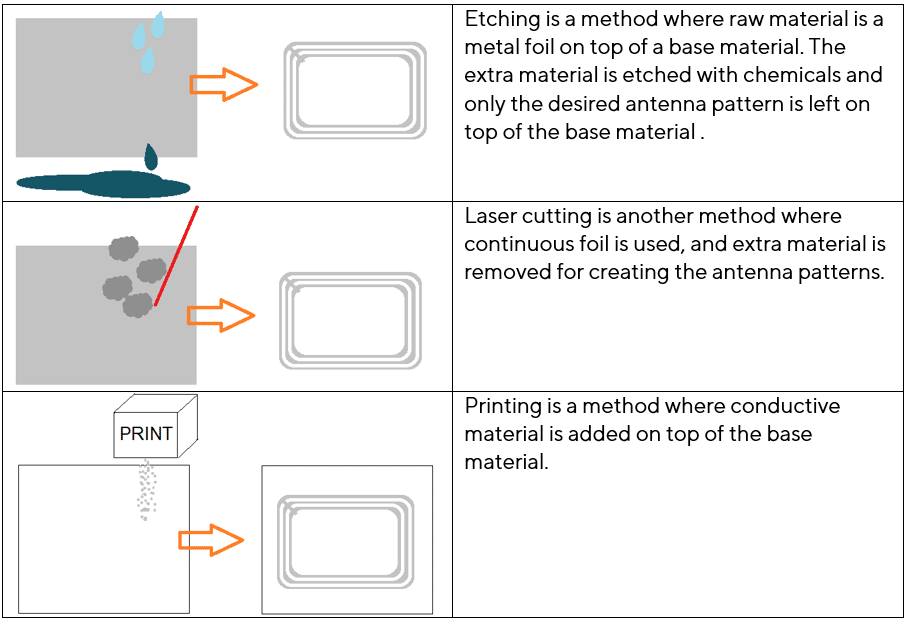 | | |
|---|---|
| | Etching is a method where raw material is a metal foil on top of a base material. The extra material is etched with chemicals and only the desired antenna pattern is left on top of the base material . |
| | Laser cutting is another method where continuous foil is used, and extra material is removed for creating the antenna patterns. |
| PRINT | Printing is a method where conductive material is added on top of the base material. |