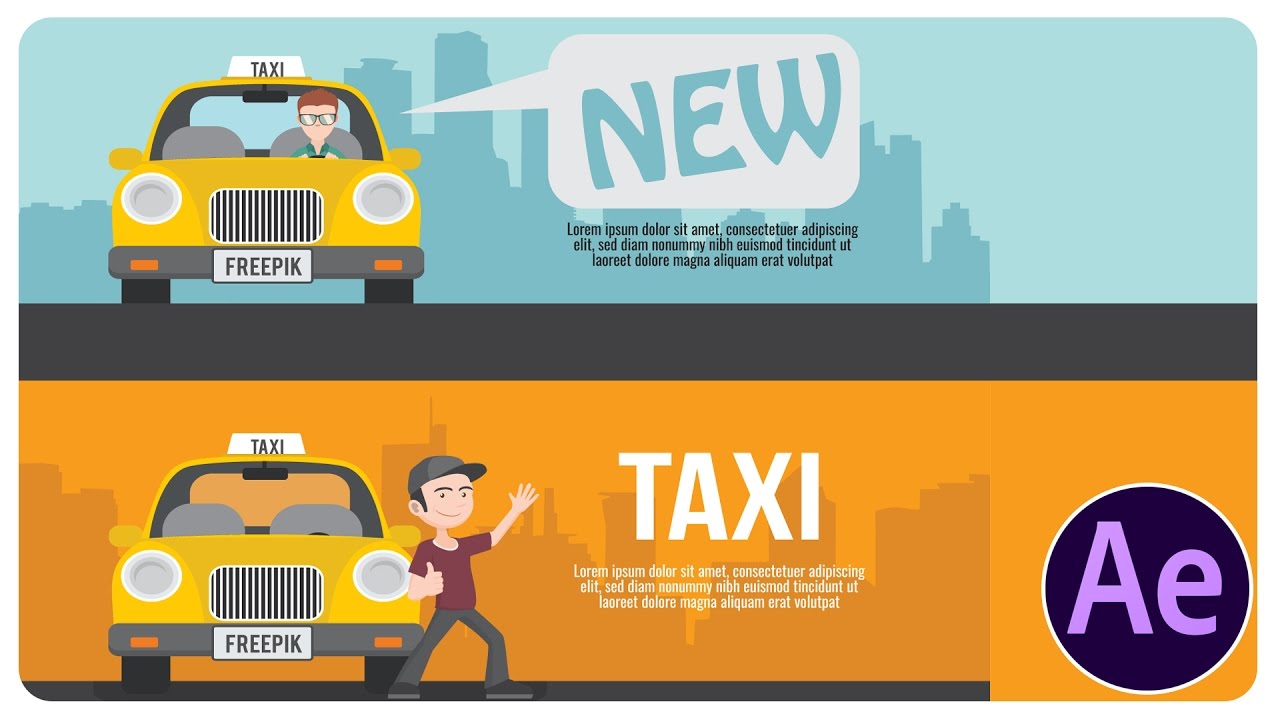 TAXI

FREEPIK

NEW

Lorem ipsum dolor sit amet, consectetuer adipiscing elit, sed diam nonummy nibh euismod tincidunt ut laoreet dolore magna aliquam erat volutpat

TAXI

FREEPIK

TAXI

Lorem ipsum dolor sit amet, consectetuer adipiscing elit, sed diam nonummy nibh euismod tincidunt ut laoreet dolore magna aliquam erat volutpat

Ae