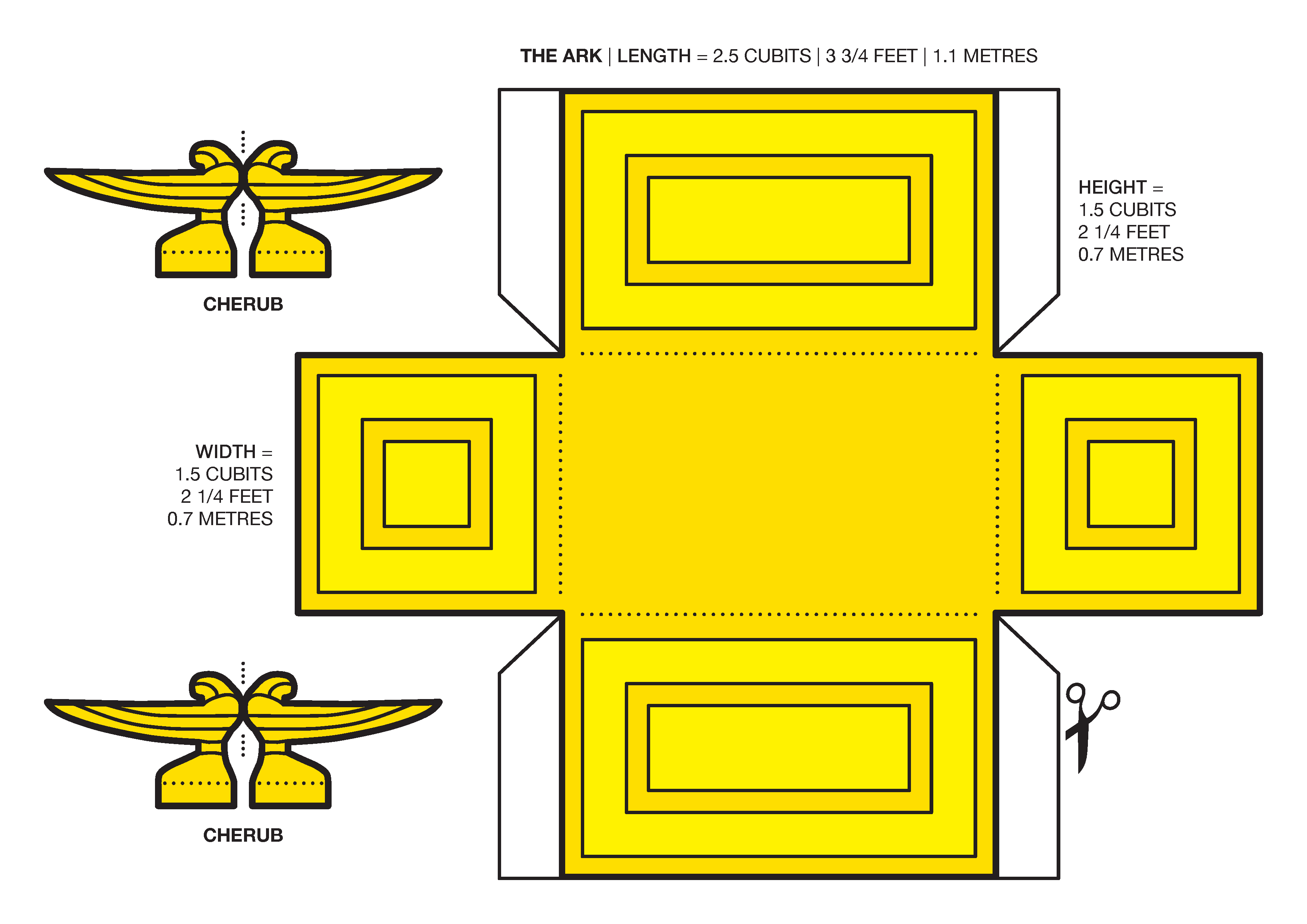 THE ARK | LENGTH = 2.5 CUBITS | 3 3/4 FEET | 1.1 METRES

CHERUB

HEIGHT =
1.5 CUBITS
2 1/4 FEET
0.7 METRES

WIDTH =
1.5 CUBITS
2 1/4 FEET
0.7 METRES

CHERUB